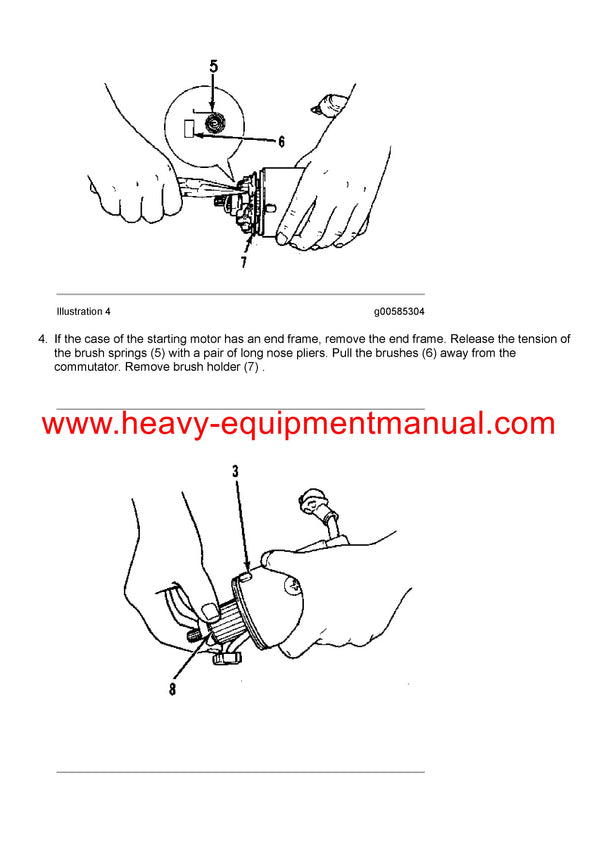 5

6

7

Illustration 4 g00585304

4. If the case of the starting motor has an end frame, remove the end frame. Release the tension of the brush springs (5) with a pair of long nose pliers. Pull the brushes (6) away from the commutator. Remove brush holder (7) .

www.heavy-equipmentmanual.com

3

8