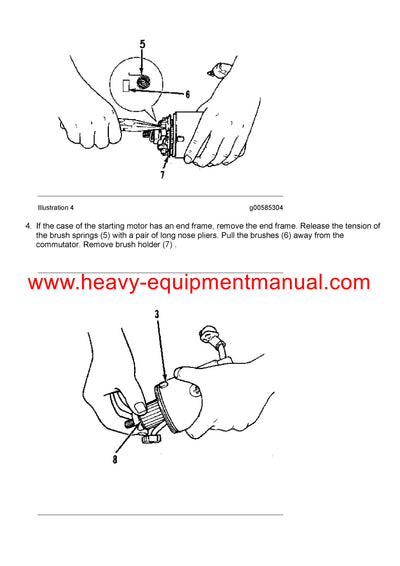 5

6

7

Illustration 4 g00585304

4. If the case of the starting motor has an end frame, remove the end frame. Release the tension of the brush springs (5) with a pair of long nose pliers. Pull the brushes (6) away from the commutator. Remove brush holder (7) .

www.heavy-equipmentmanual.com

3

8