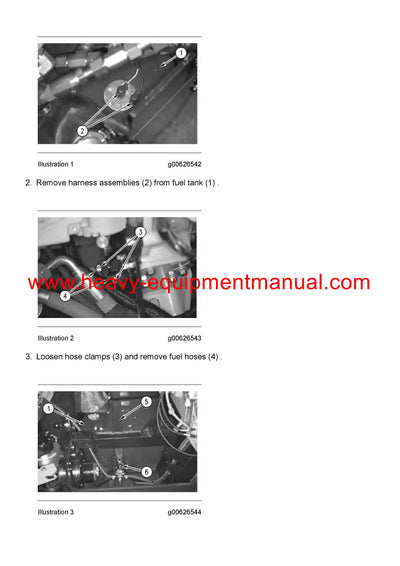 1

2

Illustration 1 g00626542

2. Remove harness assemblies (2) from fuel tank (1) .

3

4

www.heavy-equipmentmanual.com

Illustration 2 g00626543

3. Loosen hose clamps (3) and remove fuel hoses (4) .

1

5

6

Illustration 3 g00626544