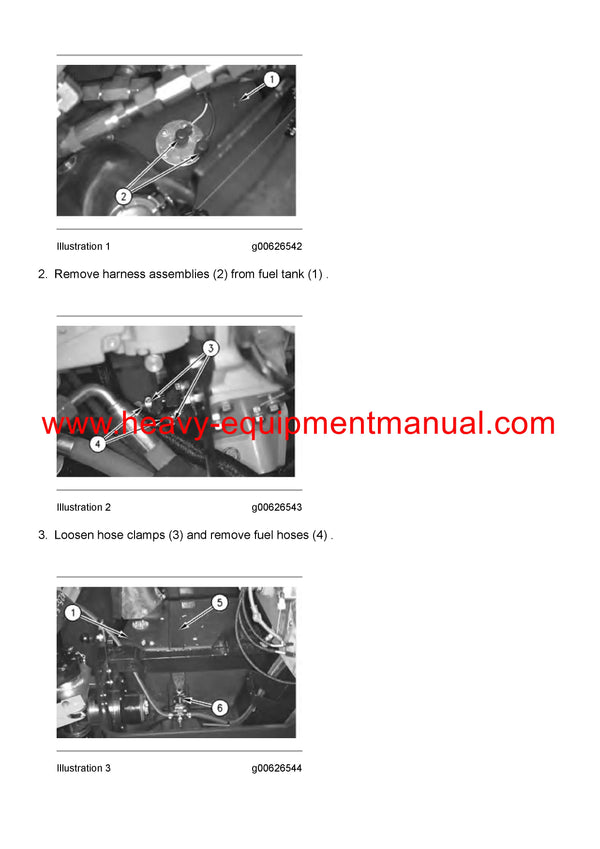 1

2

Illustration 1 g00626542

2. Remove harness assemblies (2) from fuel tank (1) .

3

4

www.heavy-equipmentmanual.com

Illustration 2 g00626543

3. Loosen hose clamps (3) and remove fuel hoses (4) .

1

5

6

Illustration 3 g00626544