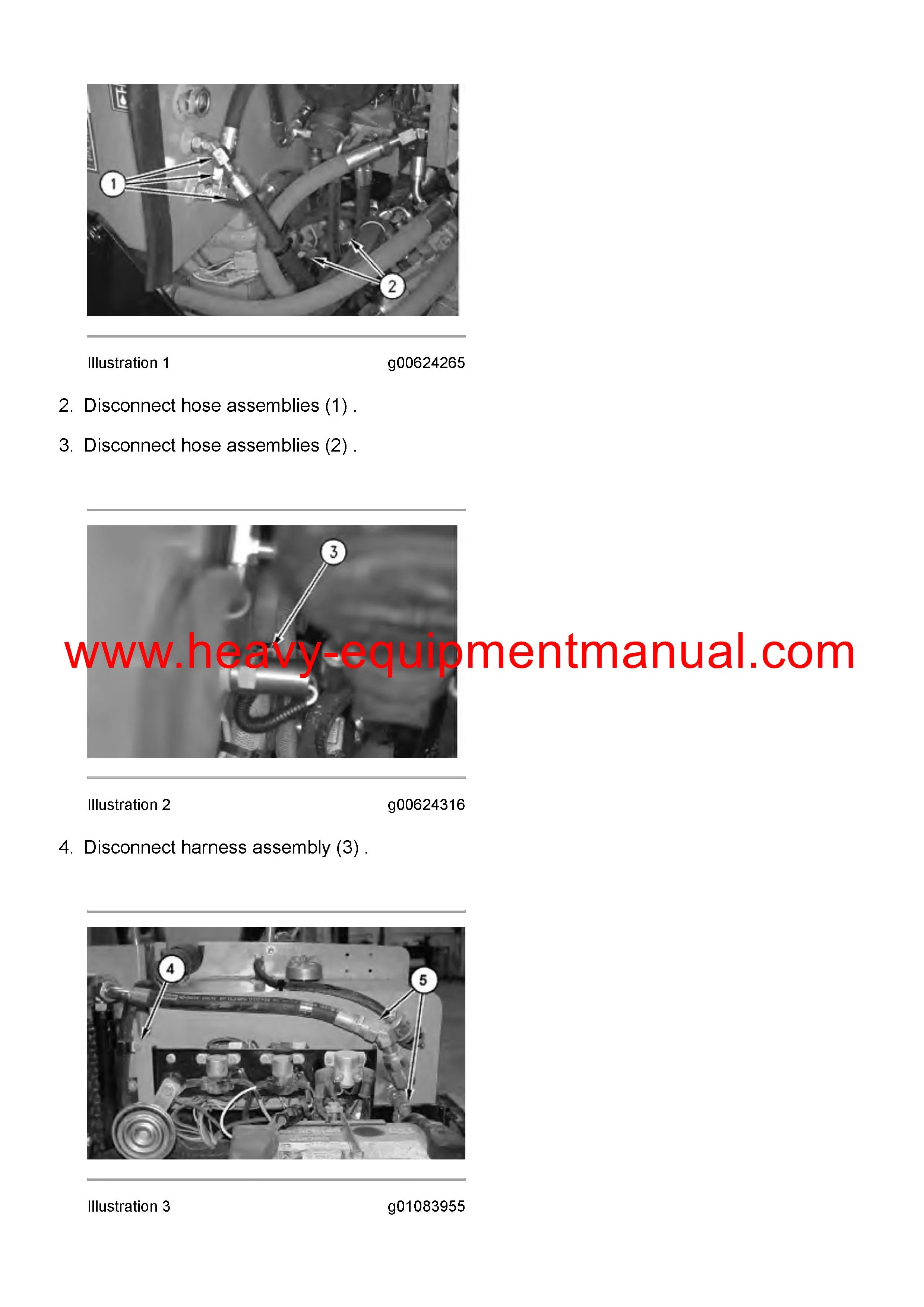 1

2

Illustration 1 g00624265

2. Disconnect hose assemblies (1) .

3. Disconnect hose assemblies (2) .

3

www.heavy-equipmentmanual.com

Illustration 2 g00624316

4. Disconnect harness assembly (3) .

4

5

Illustration 3 g01083955