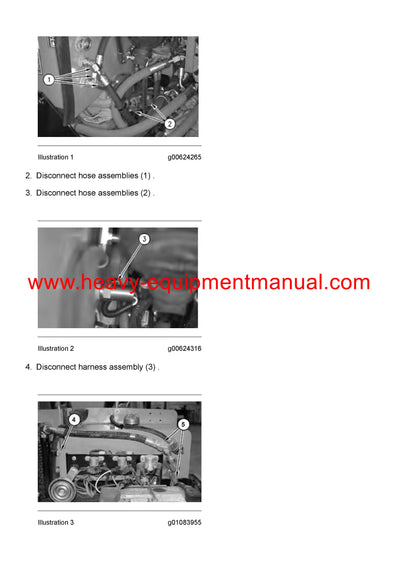 1

2

Illustration 1 g00624265

2. Disconnect hose assemblies (1) .

3. Disconnect hose assemblies (2) .

3

www.heavy-equipmentmanual.com

Illustration 2 g00624316

4. Disconnect harness assembly (3) .

4

5

Illustration 3 g01083955