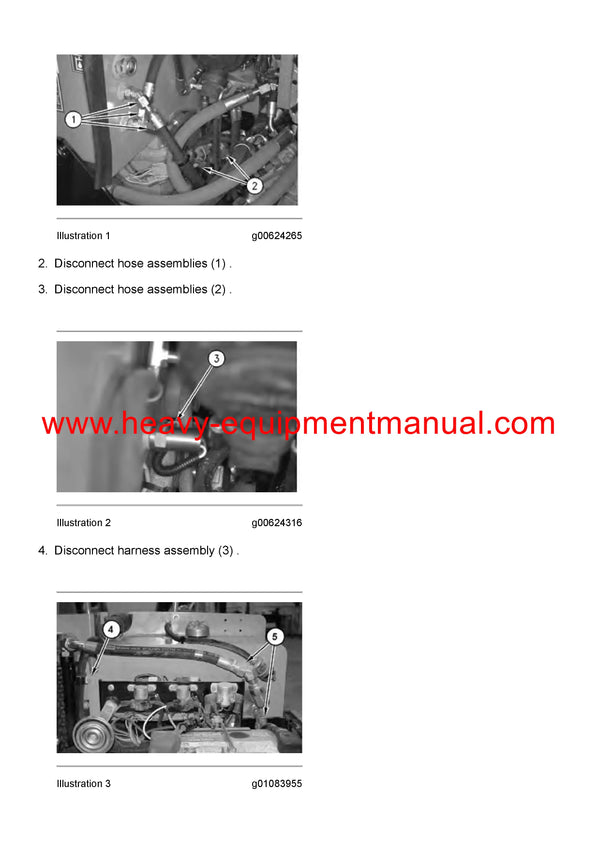 1

2

Illustration 1 g00624265

2. Disconnect hose assemblies (1) .

3. Disconnect hose assemblies (2) .

3

www.heavy-equipmentmanual.com

Illustration 2 g00624316

4. Disconnect harness assembly (3) .

4

5

Illustration 3 g01083955