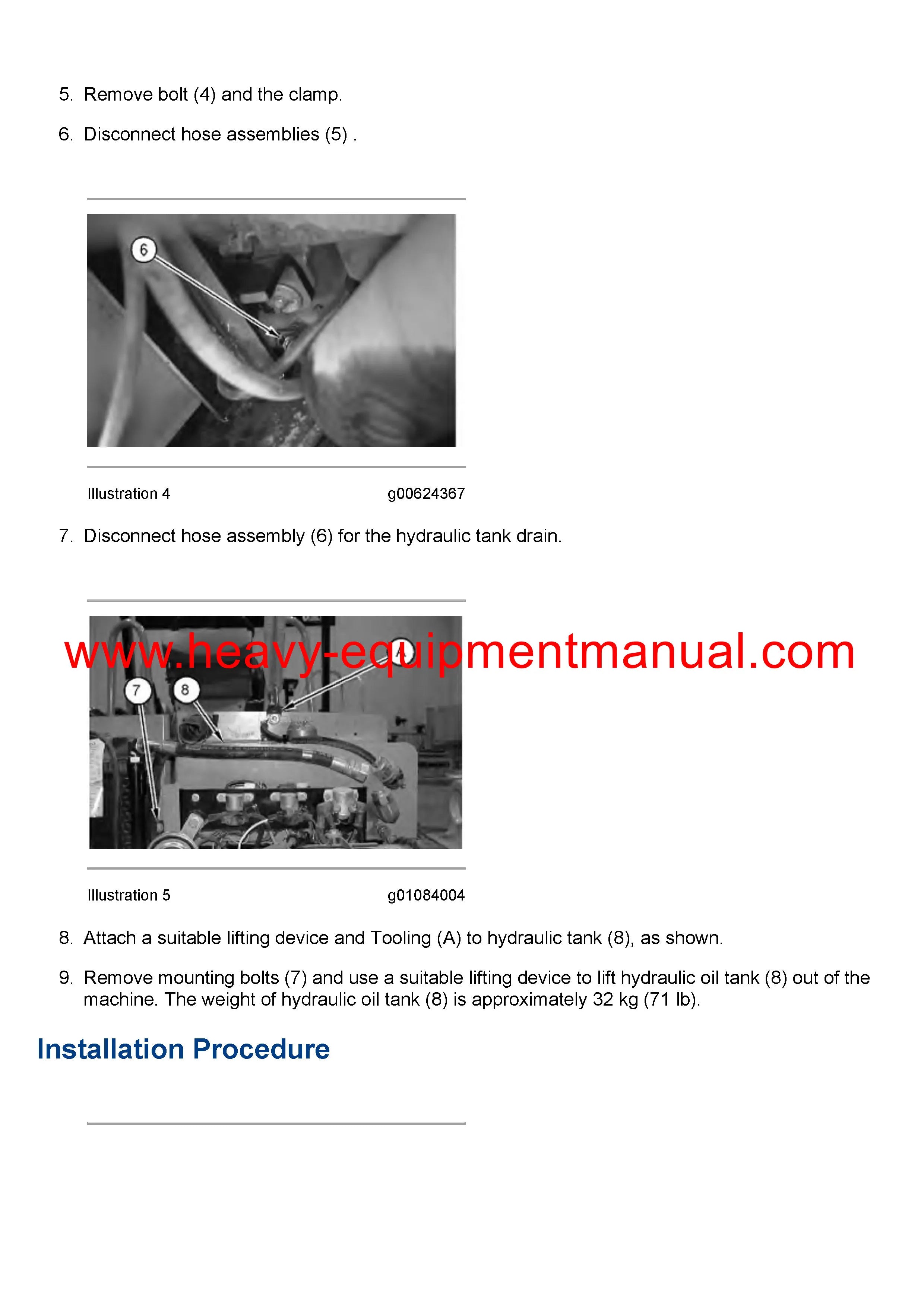 5. Remove bolt (4) and the clamp.

6. Disconnect hose assemblies (5) .

6

Illustration 4 g00624367

7. Disconnect hose assembly (6) for the hydraulic tank drain.

www.heavy-equipmentmanual.com

7 8 A

Illustration 5 g01084004

8. Attach a suitable lifting device and Tooling (A) to hydraulic tank (8), as shown.

9. Remove mounting bolts (7) and use a suitable lifting device to lift hydraulic oil tank (8) out of the machine. The weight of hydraulic oil tank (8) is approximately 32 kg (71 lb).

Installation Procedure