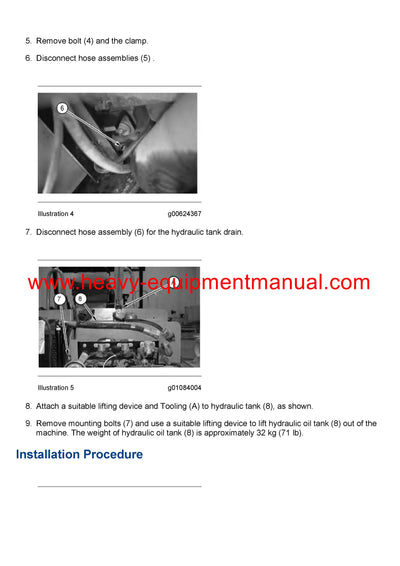 5. Remove bolt (4) and the clamp.

6. Disconnect hose assemblies (5) .

6

Illustration 4 g00624367

7. Disconnect hose assembly (6) for the hydraulic tank drain.

www.heavy-equipmentmanual.com

7 8

Illustration 5 g01084004

8. Attach a suitable lifting device and Tooling (A) to hydraulic tank (8), as shown.

9. Remove mounting bolts (7) and use a suitable lifting device to lift hydraulic oil tank (8) out of the machine. The weight of hydraulic oil tank (8) is approximately 32 kg (71 lb).

Installation Procedure