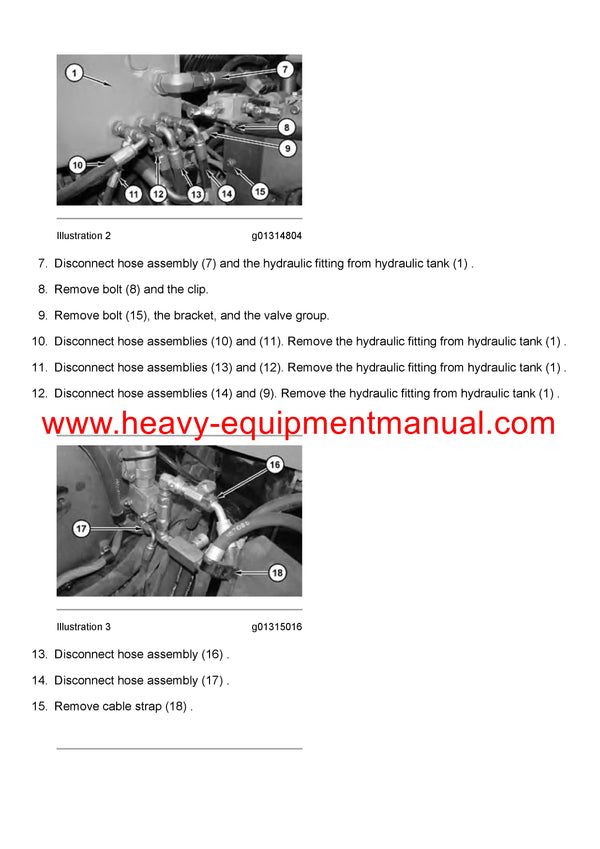 1
7
8
9
10
11
12
13
14
15

Illustration 2 g01314804

7. Disconnect hose assembly (7) and the hydraulic fitting from hydraulic tank (1) .

8. Remove bolt (8) and the clip.

9. Remove bolt (15), the bracket, and the valve group.

10. Disconnect hose assemblies (10) and (11). Remove the hydraulic fitting from hydraulic tank (1) .

11. Disconnect hose assemblies (13) and (12). Remove the hydraulic fitting from hydraulic tank (1) .

12. Disconnect hose assemblies (14) and (9). Remove the hydraulic fitting from hydraulic tank (1) .

www.heavy-equipmentmanual.com

16
17
18

Illustration 3 g01315016

13. Disconnect hose assembly (16) .

14. Disconnect hose assembly (17) .

15. Remove cable strap (18) .