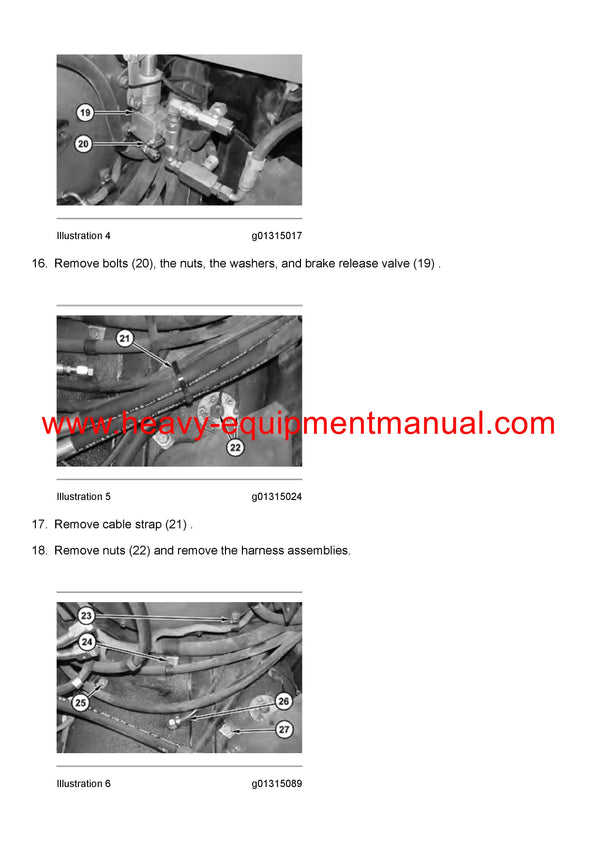 19

20

Illustration 4 g01315017

16. Remove bolts (20), the nuts, the washers, and brake release valve (19) .

21

22

www.heavy-equipmentmanual.com

Illustration 5 g01315024

17. Remove cable strap (21) .

18. Remove nuts (22) and remove the harness assemblies.

23

24

25

26

27

Illustration 6 g01315089