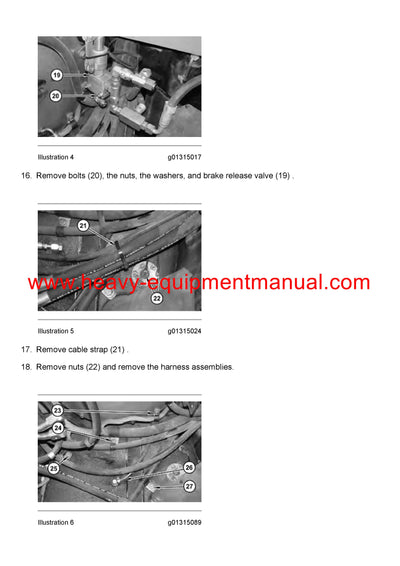 19

20

Illustration 4 g01315017

16. Remove bolts (20), the nuts, the washers, and brake release valve (19) .

21

22

www.heavy-equipmentmanual.com

Illustration 5 g01315024

17. Remove cable strap (21) .

18. Remove nuts (22) and remove the harness assemblies.

23

24

25

26

27

Illustration 6 g01315089