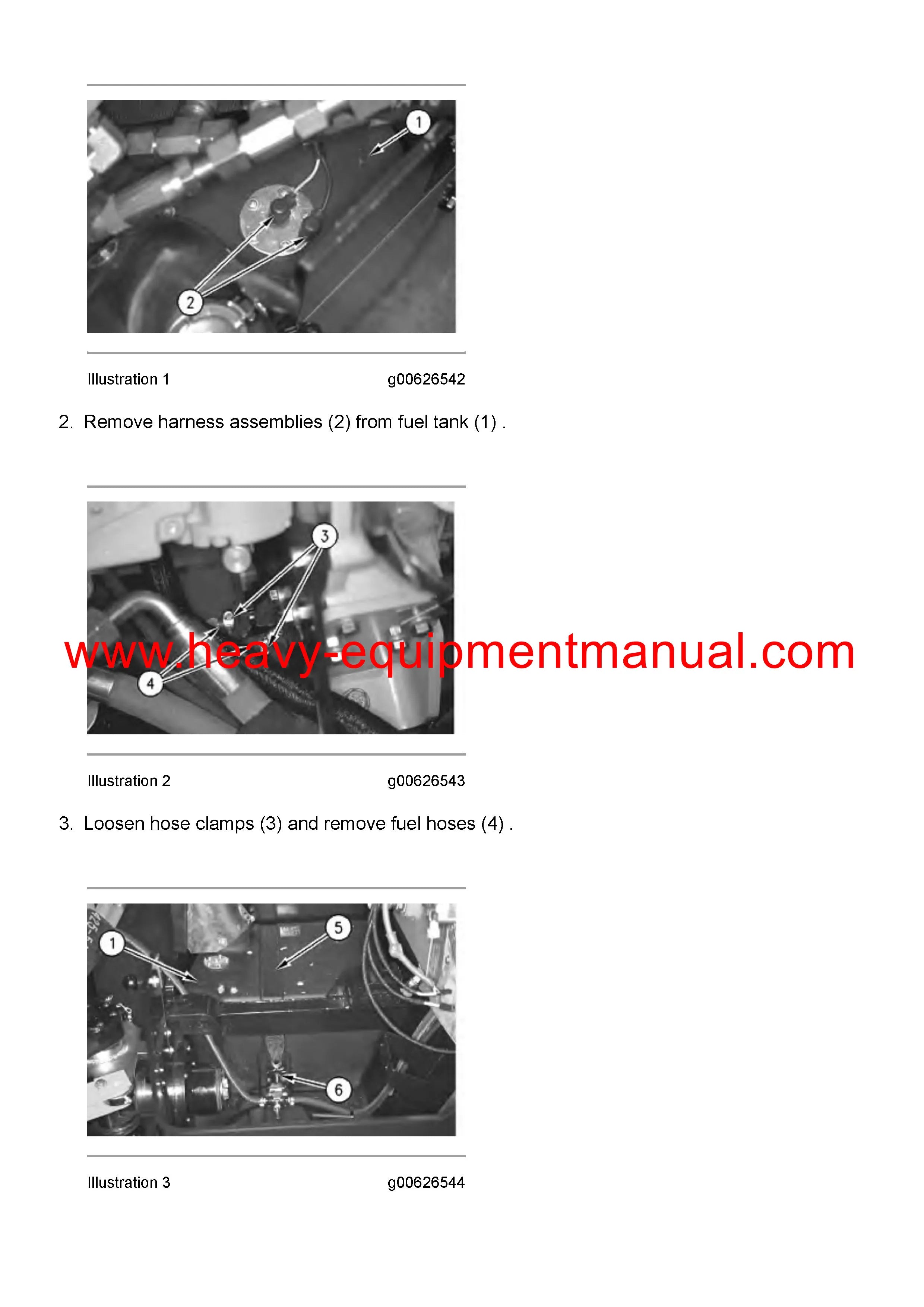 1

2

Illustration 1 g00626542

2. Remove harness assemblies (2) from fuel tank (1) .

3

4

www.heavy-equipmentmanual.com

Illustration 2 g00626543

3. Loosen hose clamps (3) and remove fuel hoses (4) .

1

5

6

Illustration 3 g00626544