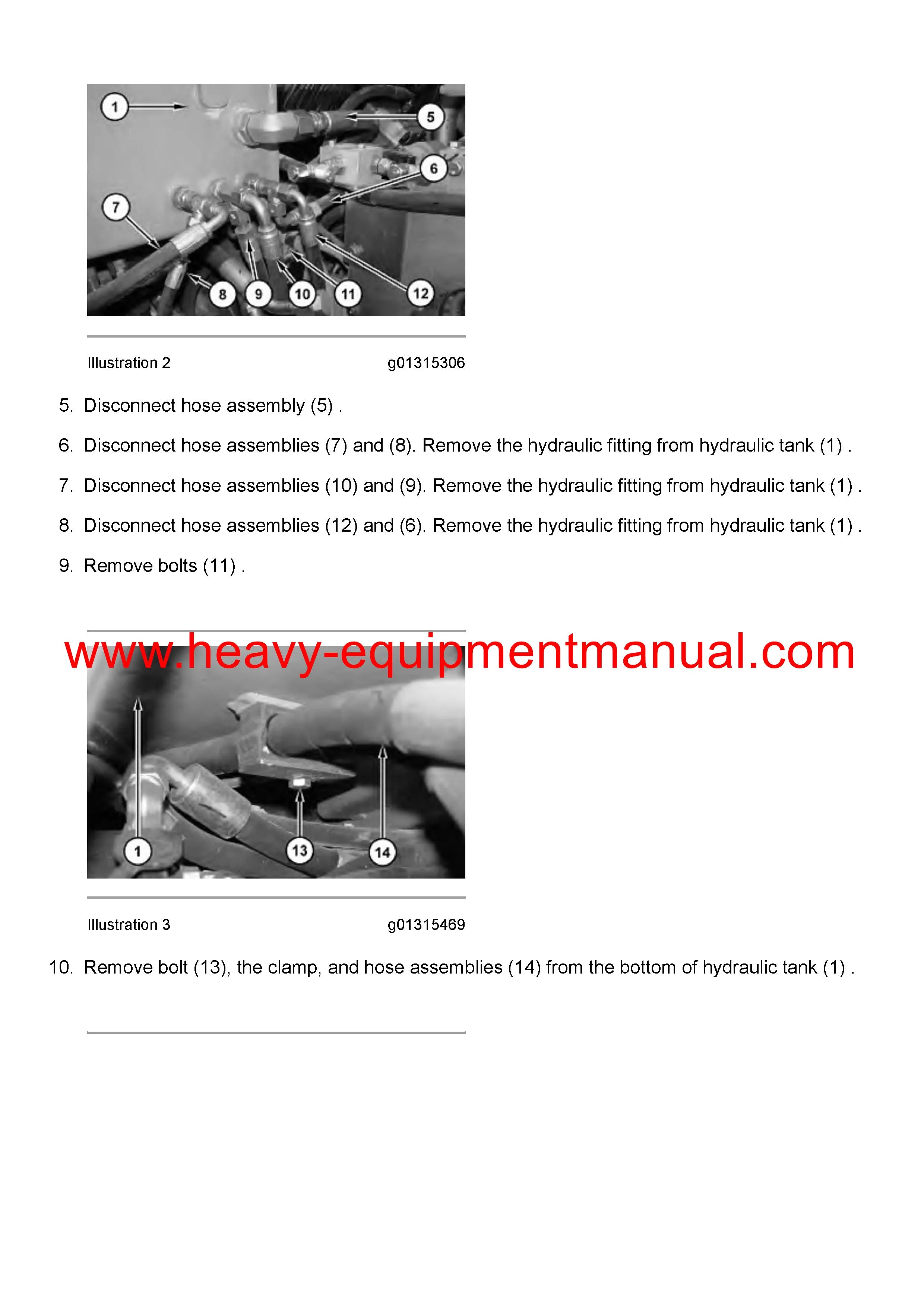 1

5

6

7

8

9

10

11

12

Illustration 2 g01315306

5. Disconnect hose assembly (5) .

6. Disconnect hose assemblies (7) and (8). Remove the hydraulic fitting from hydraulic tank (1) .

7. Disconnect hose assemblies (10) and (9). Remove the hydraulic fitting from hydraulic tank (1) .

8. Disconnect hose assemblies (12) and (6). Remove the hydraulic fitting from hydraulic tank (1) .

9. Remove bolts (11) .

www.heavy-equipmentmanual.com

1

13

14

Illustration 3 g01315469

10. Remove bolt (13), the clamp, and hose assemblies (14) from the bottom of hydraulic tank (1) .