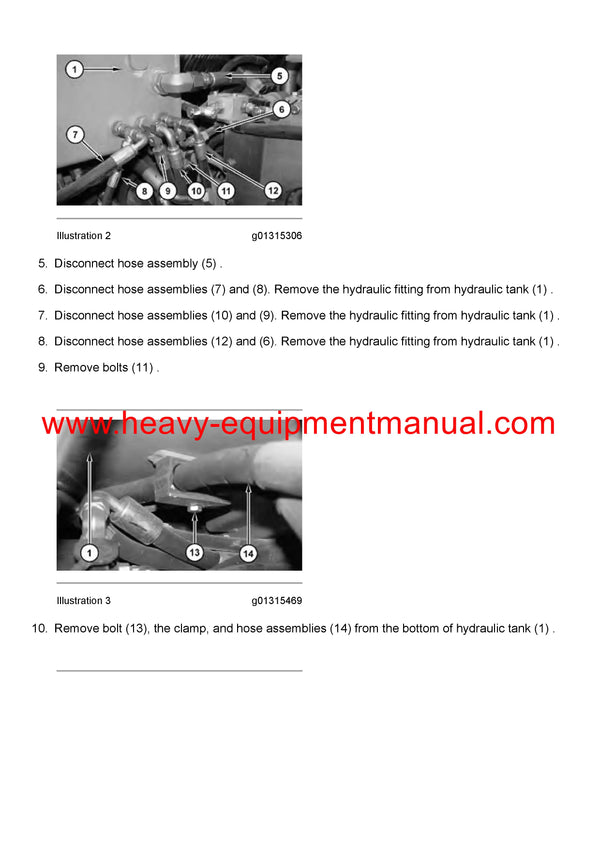 1
5
6
7
8
9
10
11
12

Illustration 2 g01315306

5. Disconnect hose assembly (5) .

6. Disconnect hose assemblies (7) and (8). Remove the hydraulic fitting from hydraulic tank (1) .

7. Disconnect hose assemblies (10) and (9). Remove the hydraulic fitting from hydraulic tank (1) .

8. Disconnect hose assemblies (12) and (6). Remove the hydraulic fitting from hydraulic tank (1) .

9. Remove bolts (11) .

www.heavy-equipmentmanual.com

1
13
14

Illustration 3 g01315469

10. Remove bolt (13), the clamp, and hose assemblies (14) from the bottom of hydraulic tank (1) .