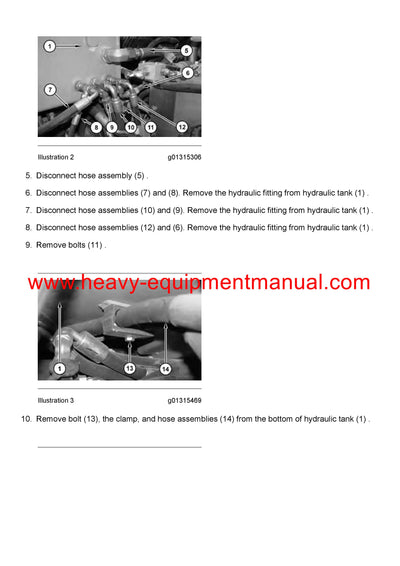 1
5
6
7
8
9
10
11
12

Illustration 2 g01315306

5. Disconnect hose assembly (5) .

6. Disconnect hose assemblies (7) and (8). Remove the hydraulic fitting from hydraulic tank (1) .

7. Disconnect hose assemblies (10) and (9). Remove the hydraulic fitting from hydraulic tank (1) .

8. Disconnect hose assemblies (12) and (6). Remove the hydraulic fitting from hydraulic tank (1) .

9. Remove bolts (11) .

www.heavy-equipmentmanual.com

1
13
14

Illustration 3 g01315469

10. Remove bolt (13), the clamp, and hose assemblies (14) from the bottom of hydraulic tank (1) .