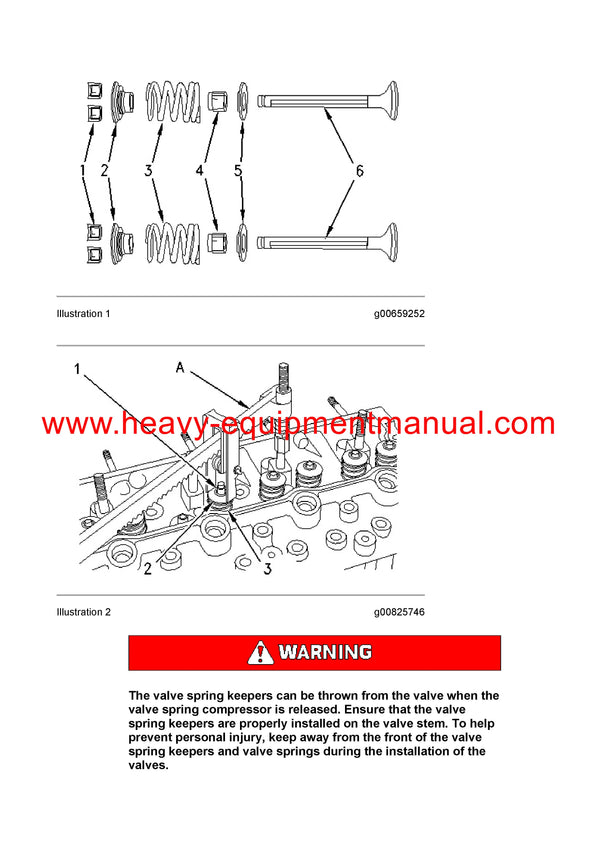 1 2 3 4 5 6

Illustration 1

g00659252

1

A

www.heavy-equipmentmanual.com

2 3

Illustration 2

g00825746

WARNING

The valve spring keepers can be thrown from the valve when the valve spring compressor is released. Ensure that the valve spring keepers are properly installed on the valve stem. To help prevent personal injury, keep away from the front of the valve spring keepers and valve springs during the installation of the valves.