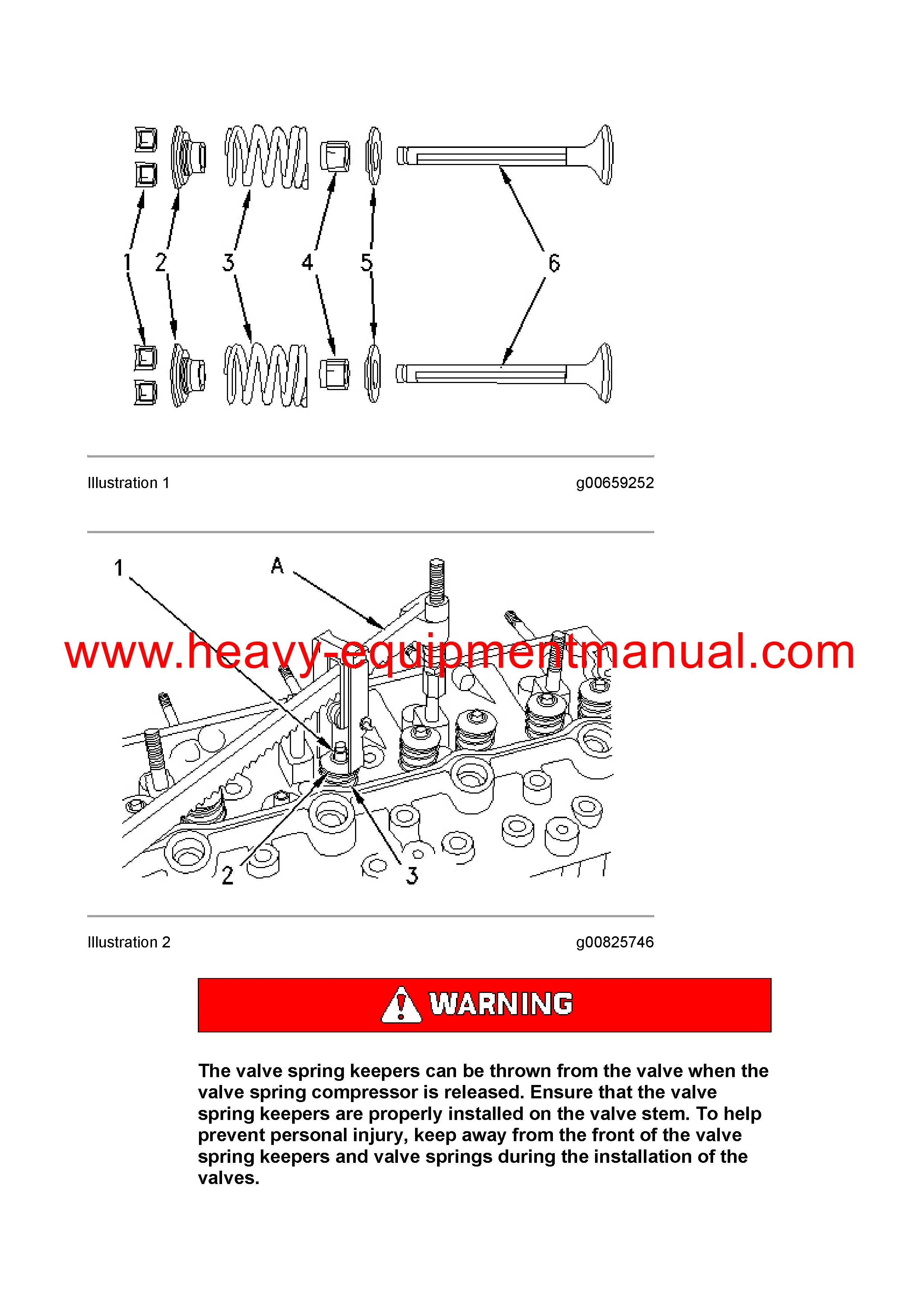 1 2 3 4 5 6

Illustration 1 g00659252

1 A

www.heavy-equipmentmanual.com

2 3

Illustration 2 g00825746

WARNING

The valve spring keepers can be thrown from the valve when the valve spring compressor is released. Ensure that the valve spring keepers are properly installed on the valve stem. To help prevent personal injury, keep away from the front of the valve spring keepers and valve springs during the installation of the valves.