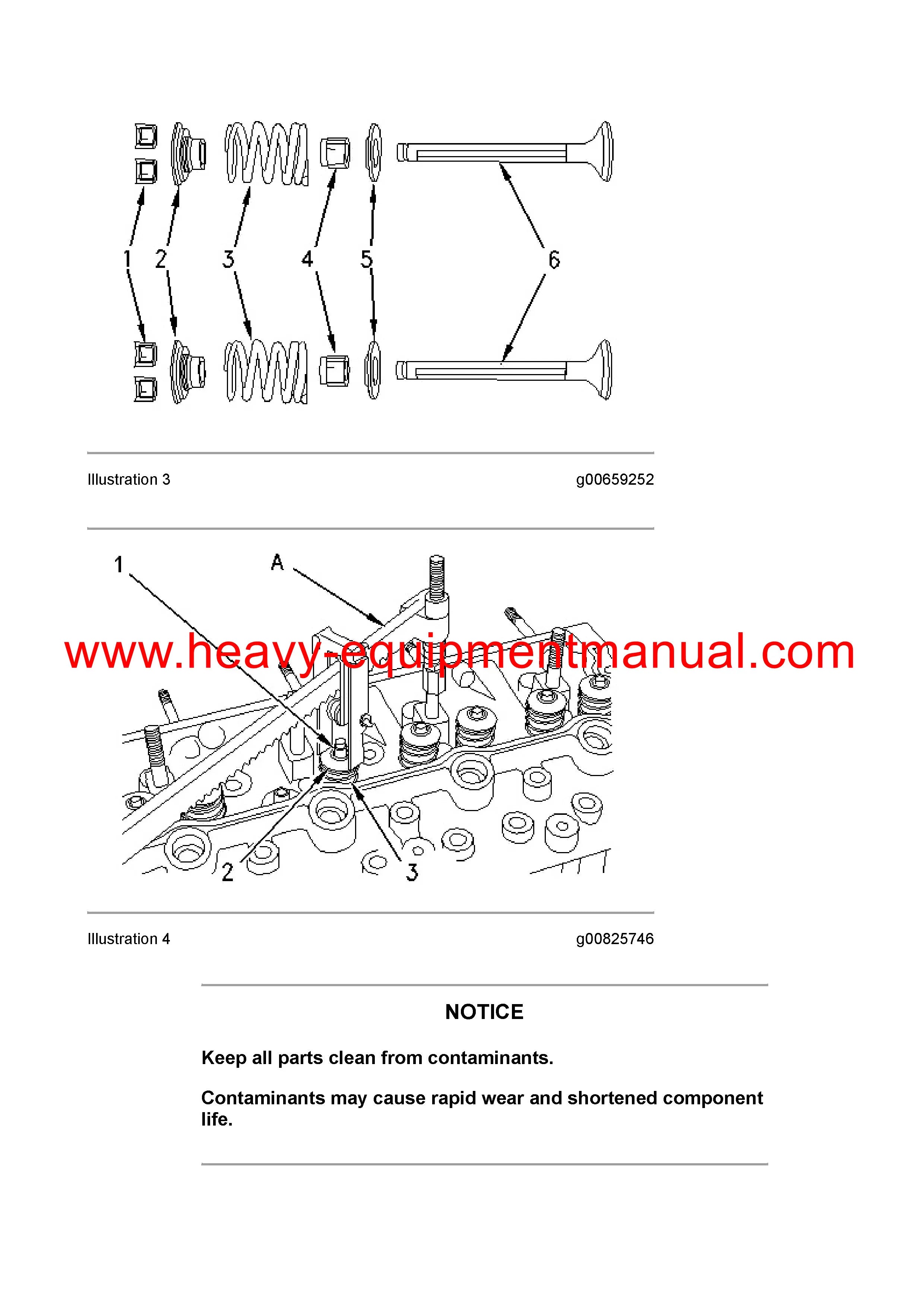 1 2 3 4 5 6

Illustration 3 g00659252

1 A

www.heavy-equipmentmanual.com

2 3

Illustration 4 g00825746

NOTICE

Keep all parts clean from contaminants.

Contaminants may cause rapid wear and shortened component life.