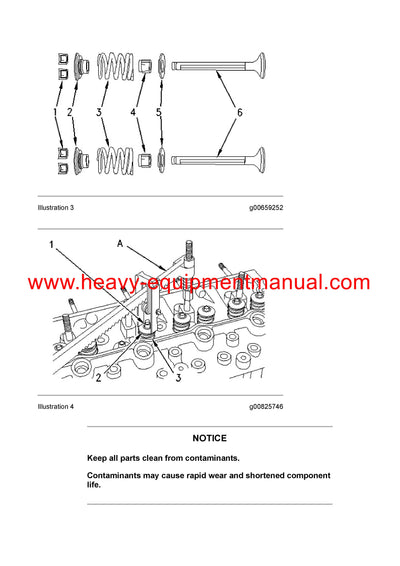 1 2 3 4 5 6

Illustration 3

g00659252

1 A

www.heavy-equipmentmanual.com

2 3

Illustration 4

g00825746

NOTICE

Keep all parts clean from contaminants.

Contaminants may cause rapid wear and shortened component life.