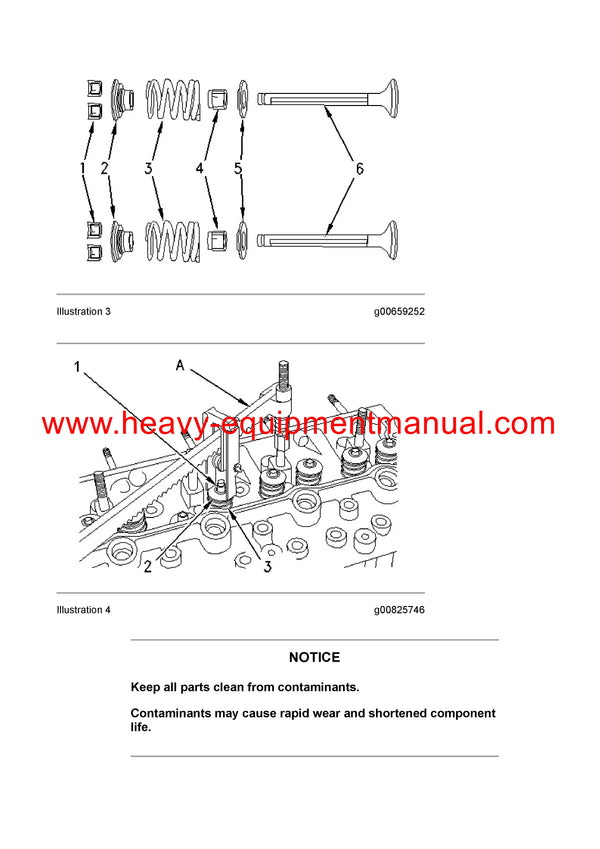 1 2 3 4 5 6

Illustration 3 g00659252

1 A

www.heavy-equipmentmanual.com

2 3

Illustration 4 g00825746

NOTICE

Keep all parts clean from contaminants.

Contaminants may cause rapid wear and shortened component life.