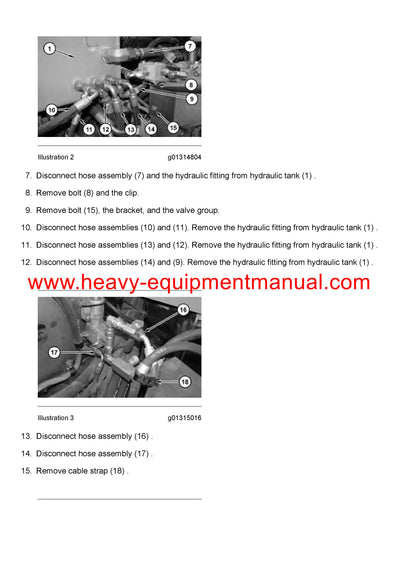 1
7
8
9
10
11
12
13
14
15

Illustration 2 g01314804

7. Disconnect hose assembly (7) and the hydraulic fitting from hydraulic tank (1) .

8. Remove bolt (8) and the clip.

9. Remove bolt (15), the bracket, and the valve group.

10. Disconnect hose assemblies (10) and (11). Remove the hydraulic fitting from hydraulic tank (1) .

11. Disconnect hose assemblies (13) and (12). Remove the hydraulic fitting from hydraulic tank (1) .

12. Disconnect hose assemblies (14) and (9). Remove the hydraulic fitting from hydraulic tank (1) .

www.heavy-equipmentmanual.com

16
17
18

Illustration 3 g01315016

13. Disconnect hose assembly (16) .

14. Disconnect hose assembly (17) .

15. Remove cable strap (18) .