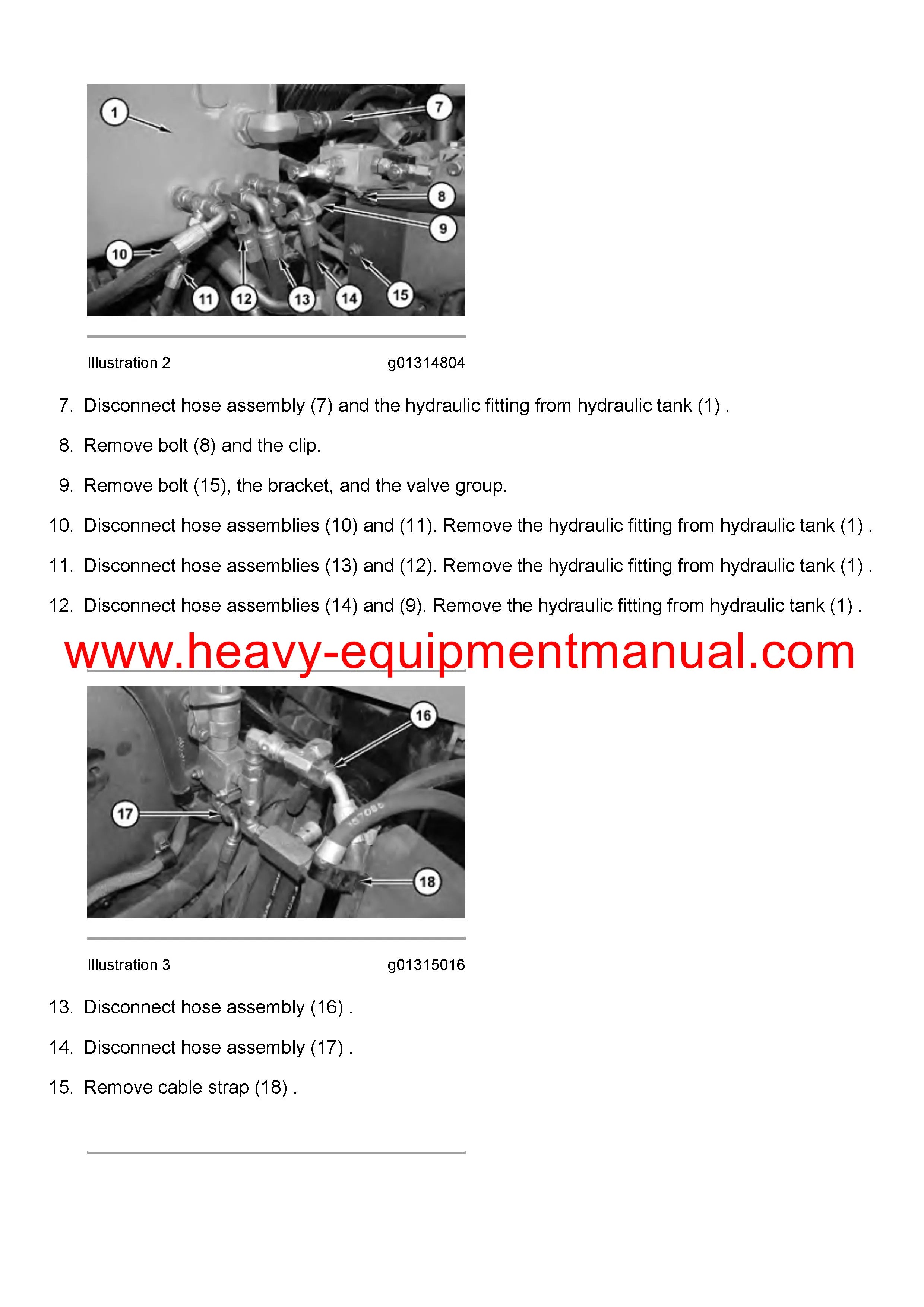 1
7
8
9
10
11
12
13
14
15

Illustration 2 g01314804

7. Disconnect hose assembly (7) and the hydraulic fitting from hydraulic tank (1) .

8. Remove bolt (8) and the clip.

9. Remove bolt (15), the bracket, and the valve group.

10. Disconnect hose assemblies (10) and (11). Remove the hydraulic fitting from hydraulic tank (1) .

11. Disconnect hose assemblies (13) and (12). Remove the hydraulic fitting from hydraulic tank (1) .

12. Disconnect hose assemblies (14) and (9). Remove the hydraulic fitting from hydraulic tank (1) .

www.heavy-equipmentmanual.com

16
17
18

Illustration 3 g01315016

13. Disconnect hose assembly (16) .

14. Disconnect hose assembly (17) .

15. Remove cable strap (18) .