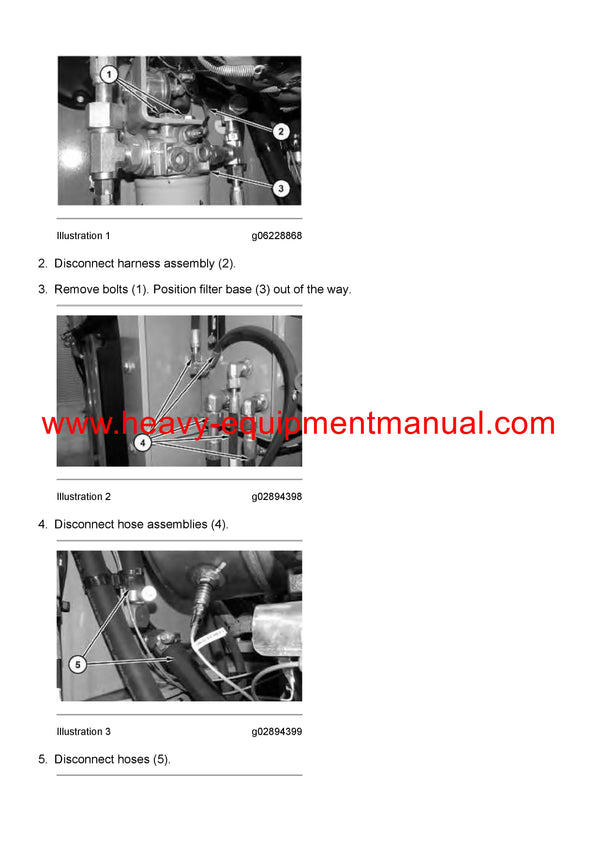 1

2

3

Illustration 1 g06228868

2. Disconnect harness assembly (2).

3. Remove bolts (1). Position filter base (3) out of the way.

4

www.heavy-equipmentmanual.com

Illustration 2 g02894398

4. Disconnect hose assemblies (4).

5

Illustration 3 g02894399

5. Disconnect hoses (5).