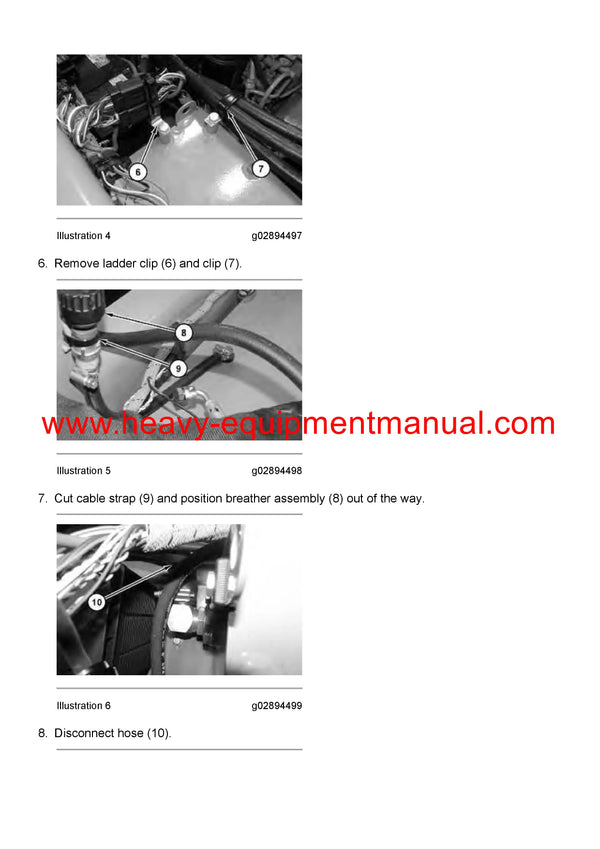 6

7

Illustration 4 g02894497

6. Remove ladder clip (6) and clip (7).

8

9

www.heavy-equipmentmanual.com

Illustration 5 g02894498

7. Cut cable strap (9) and position breather assembly (8) out of the way.

10

Illustration 6 g02894499

8. Disconnect hose (10).