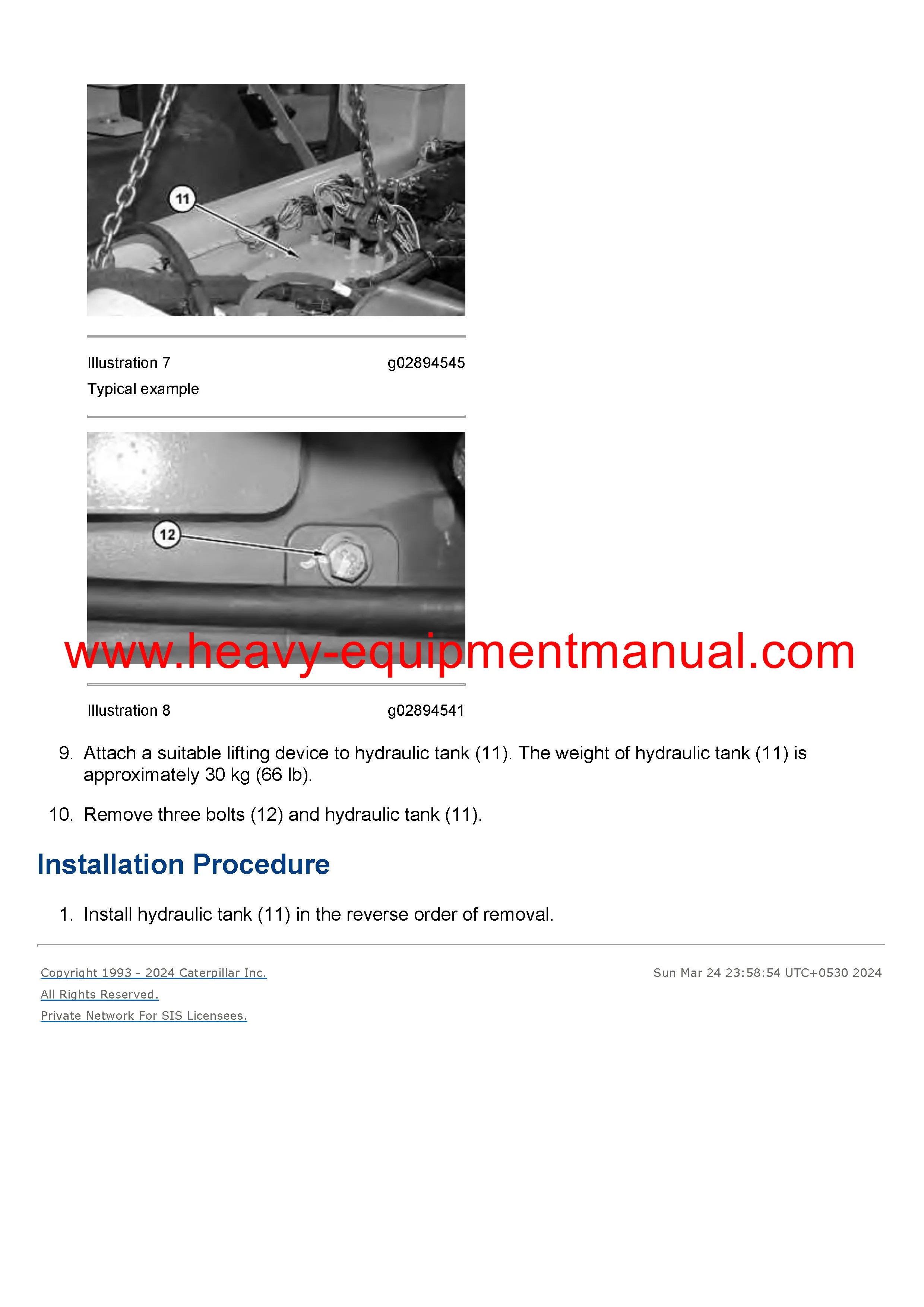 11

Illustration 7 g02894545

Typical example

12

www.heavy-equipmentmanual.com

Illustration 8 g02894541

9. Attach a suitable lifting device to hydraulic tank (11). The weight of hydraulic tank (11) is approximately 30 kg (66 lb).

10. Remove three bolts (12) and hydraulic tank (11).

Installation Procedure

1. Install hydraulic tank (11) in the reverse order of removal.

Copyright 1993 - 2024 Caterpillar Inc.
All Rights Reserved.
Private Network For SIS Licensees.

Sun Mar 24 23:58:54 UTC+0530 2024