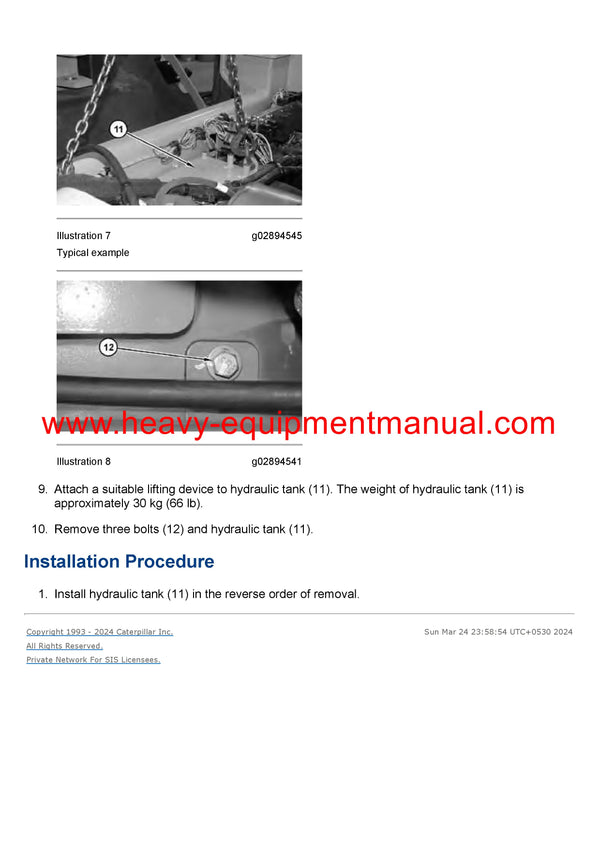 11

Illustration 7 g02894545
Typical example

12

www.heavy-equipmentmanual.com

Illustration 8 g02894541

9. Attach a suitable lifting device to hydraulic tank (11). The weight of hydraulic tank (11) is approximately 30 kg (66 lb).

10. Remove three bolts (12) and hydraulic tank (11).

Installation Procedure

1. Install hydraulic tank (11) in the reverse order of removal.

Copyright 1993 - 2024 Caterpillar Inc.
All Rights Reserved.
Private Network For SIS Licensees.

Sun Mar 24 23:58:54 UTC+0530 2024