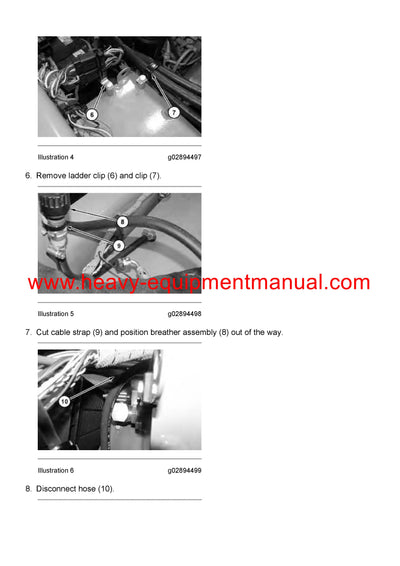 6

7

Illustration 4 g02894497

6. Remove ladder clip (6) and clip (7).

8

9

www.heavy-equipmentmanual.com

Illustration 5 g02894498

7. Cut cable strap (9) and position breather assembly (8) out of the way.

10

Illustration 6 g02894499

8. Disconnect hose (10).