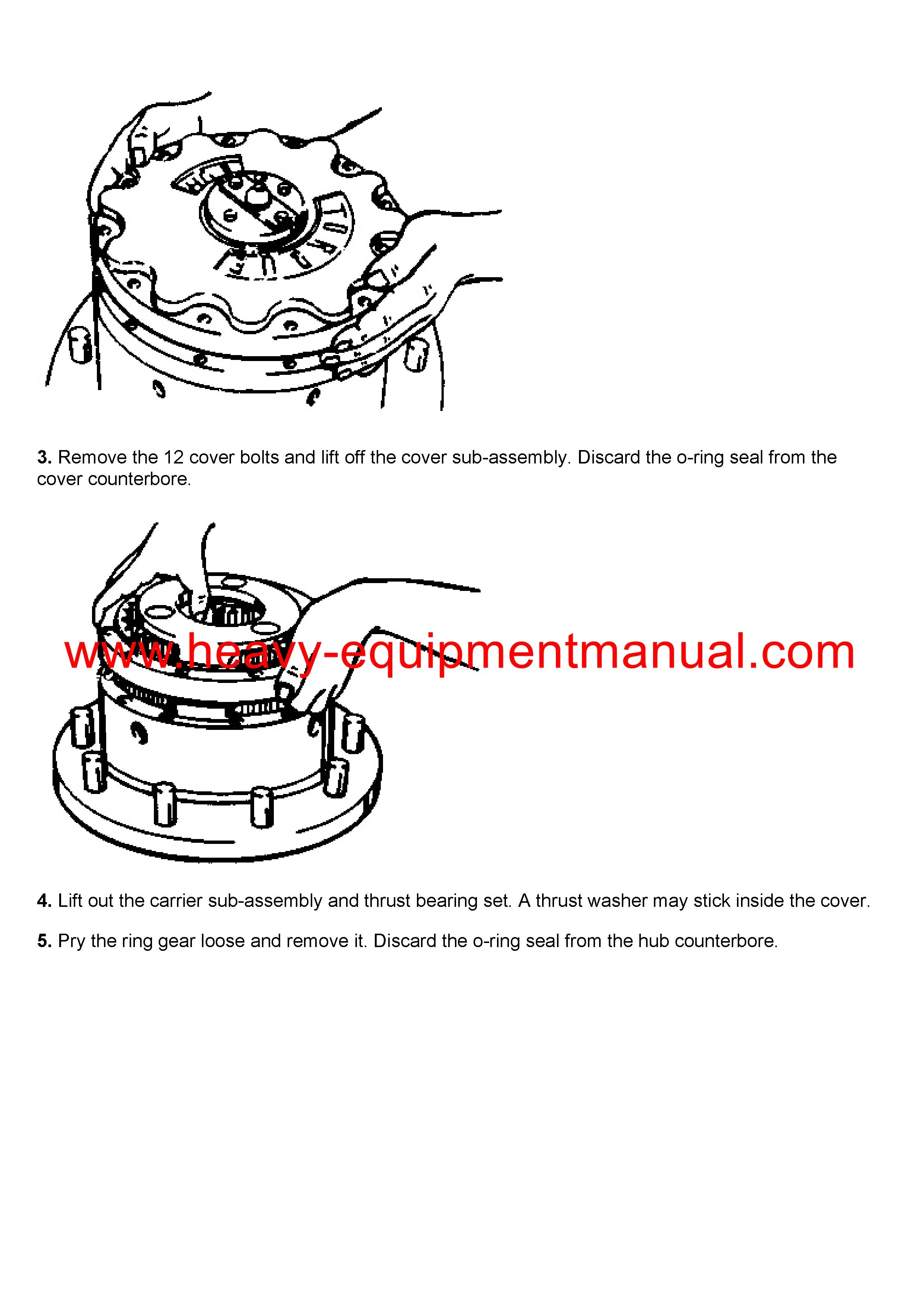 3. Remove the 12 cover bolts and lift off the cover sub-assembly. Discard the o-ring seal from the cover counterbore.

www.heavy-equipmentmanual.com

4. Lift out the carrier sub-assembly and thrust bearing set. A thrust washer may stick inside the cover.

5. Pry the ring gear loose and remove it. Discard the o-ring seal from the hub counterbore.