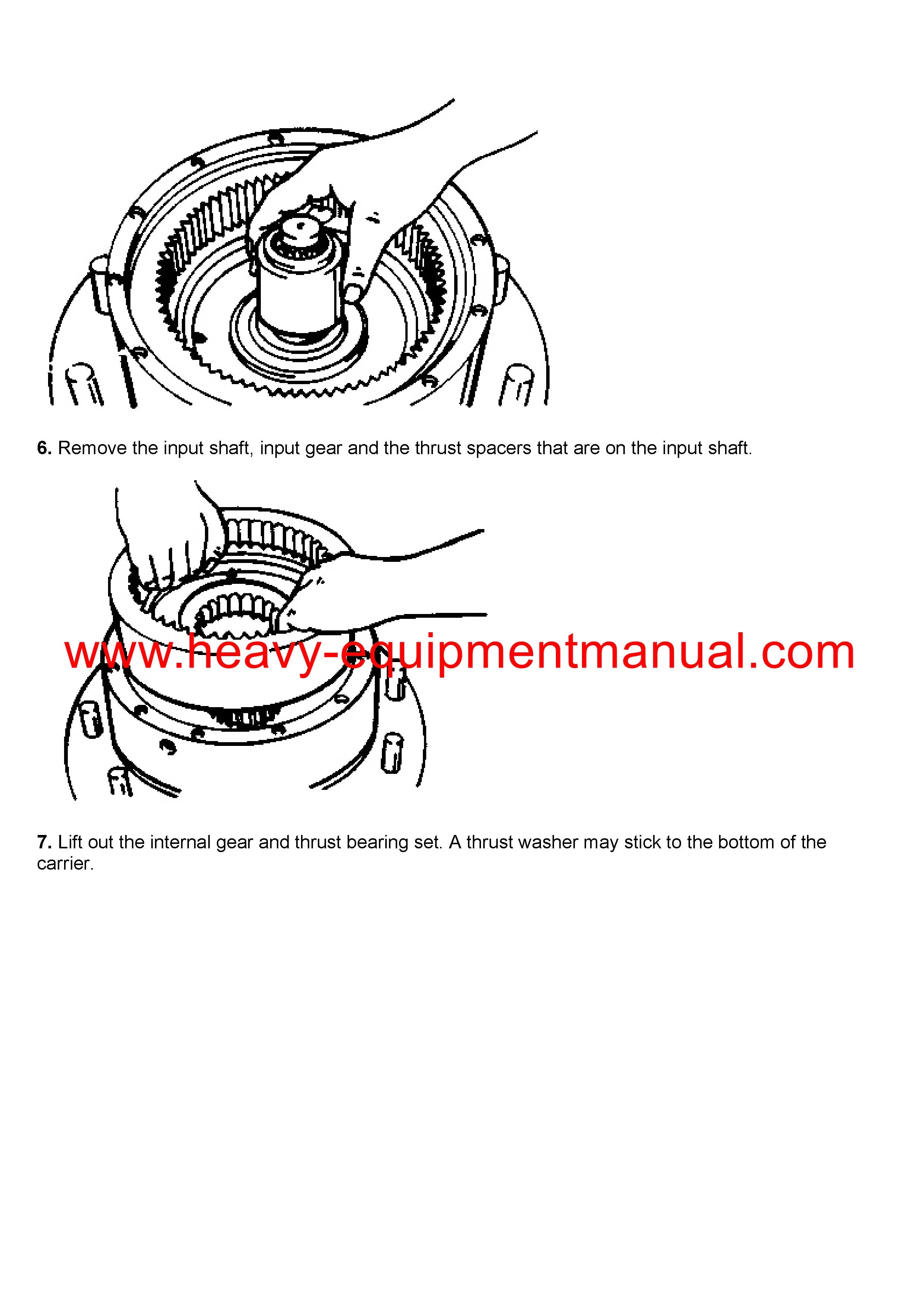 6. Remove the input shaft, input gear and the thrust spacers that are on the input shaft.

www.heavy-equipmentmanual.com

7. Lift out the internal gear and thrust bearing set. A thrust washer may stick to the bottom of the carrier.