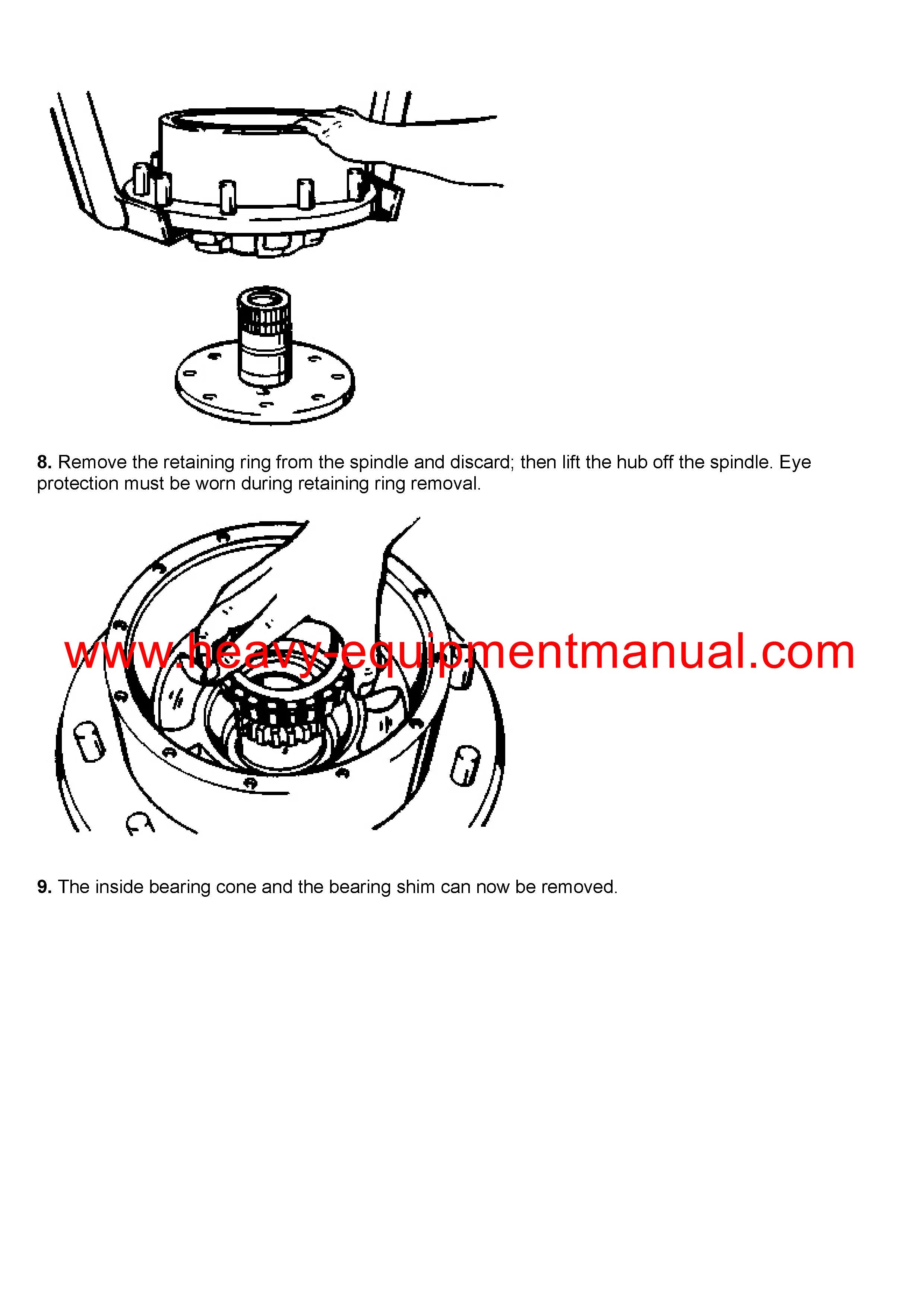 8. Remove the retaining ring from the spindle and discard; then lift the hub off the spindle. Eye protection must be worn during retaining ring removal.

www.heavy-equipmentmanual.com

9. The inside bearing cone and the bearing shim can now be removed.