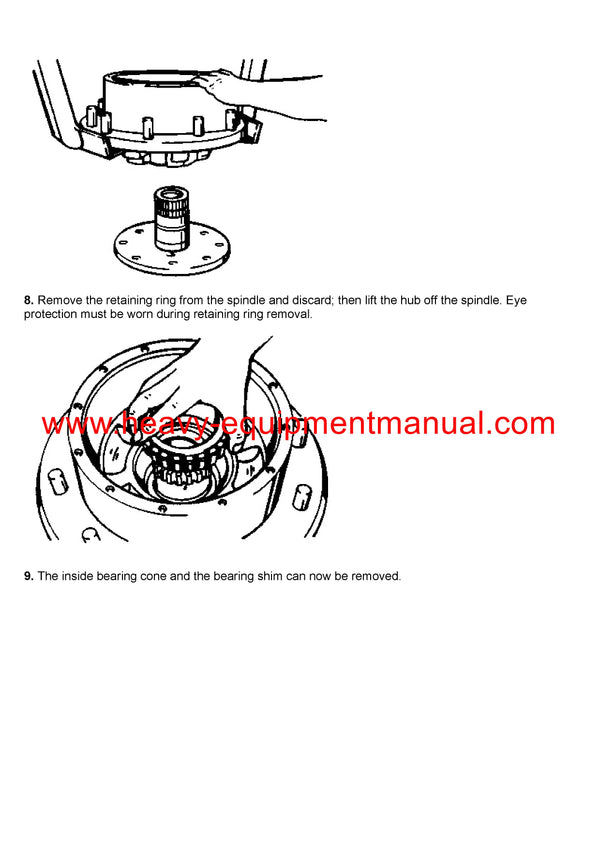 8. Remove the retaining ring from the spindle and discard; then lift the hub off the spindle. Eye protection must be worn during retaining ring removal.

www.heavy-equipmentmanual.com

9. The inside bearing cone and the bearing shim can now be removed.