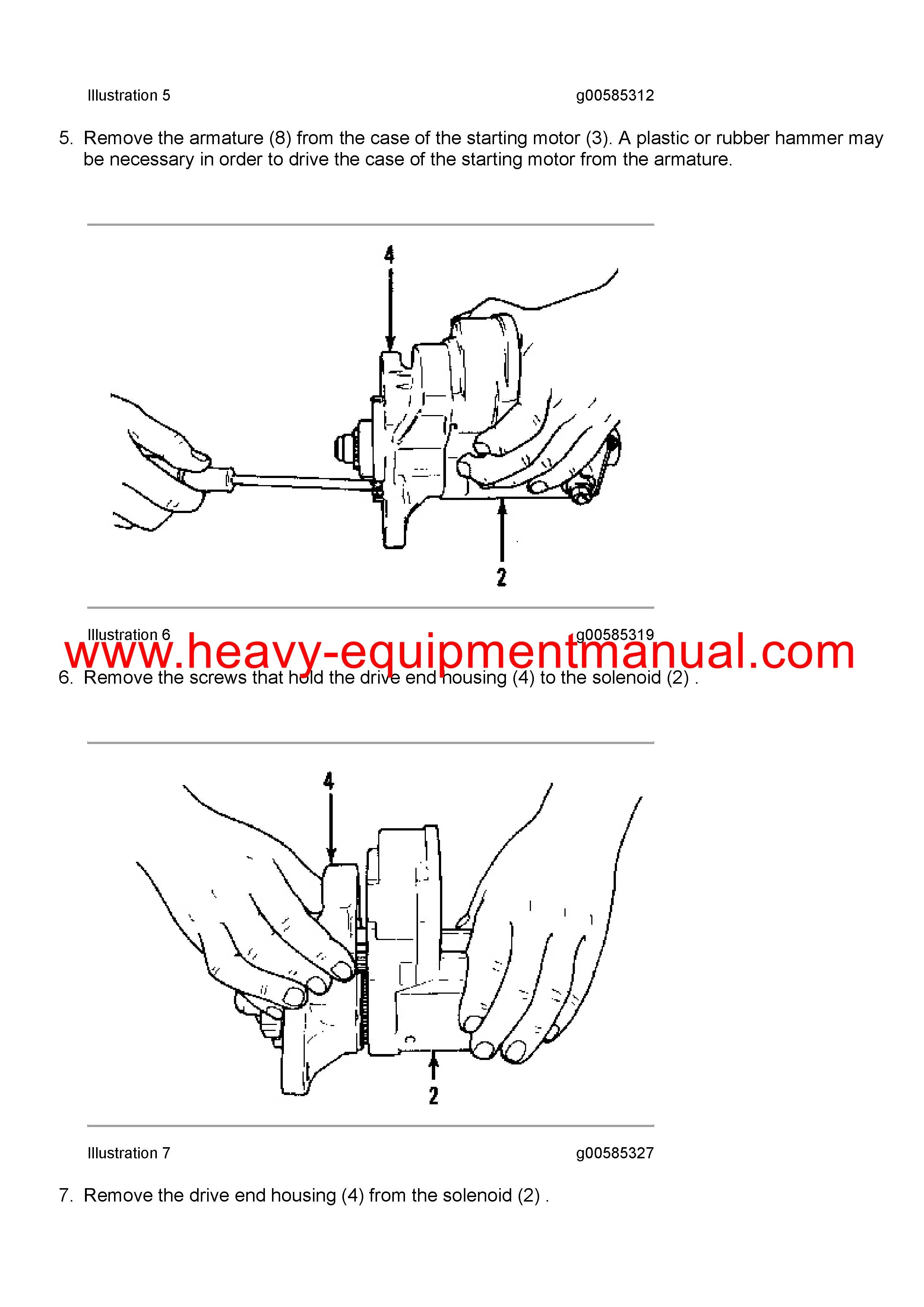 Illustration 5 g00585312

5. Remove the armature (8) from the case of the starting motor (3). A plastic or rubber hammer may be necessary in order to drive the case of the starting motor from the armature.

4

2

Illustration 6 g00585319

www.heavy-equipmentmanual.com

6. Remove the screws that hold the drive end housing (4) to the solenoid (2) .

4

2

Illustration 7 g00585327

7. Remove the drive end housing (4) from the solenoid (2) .