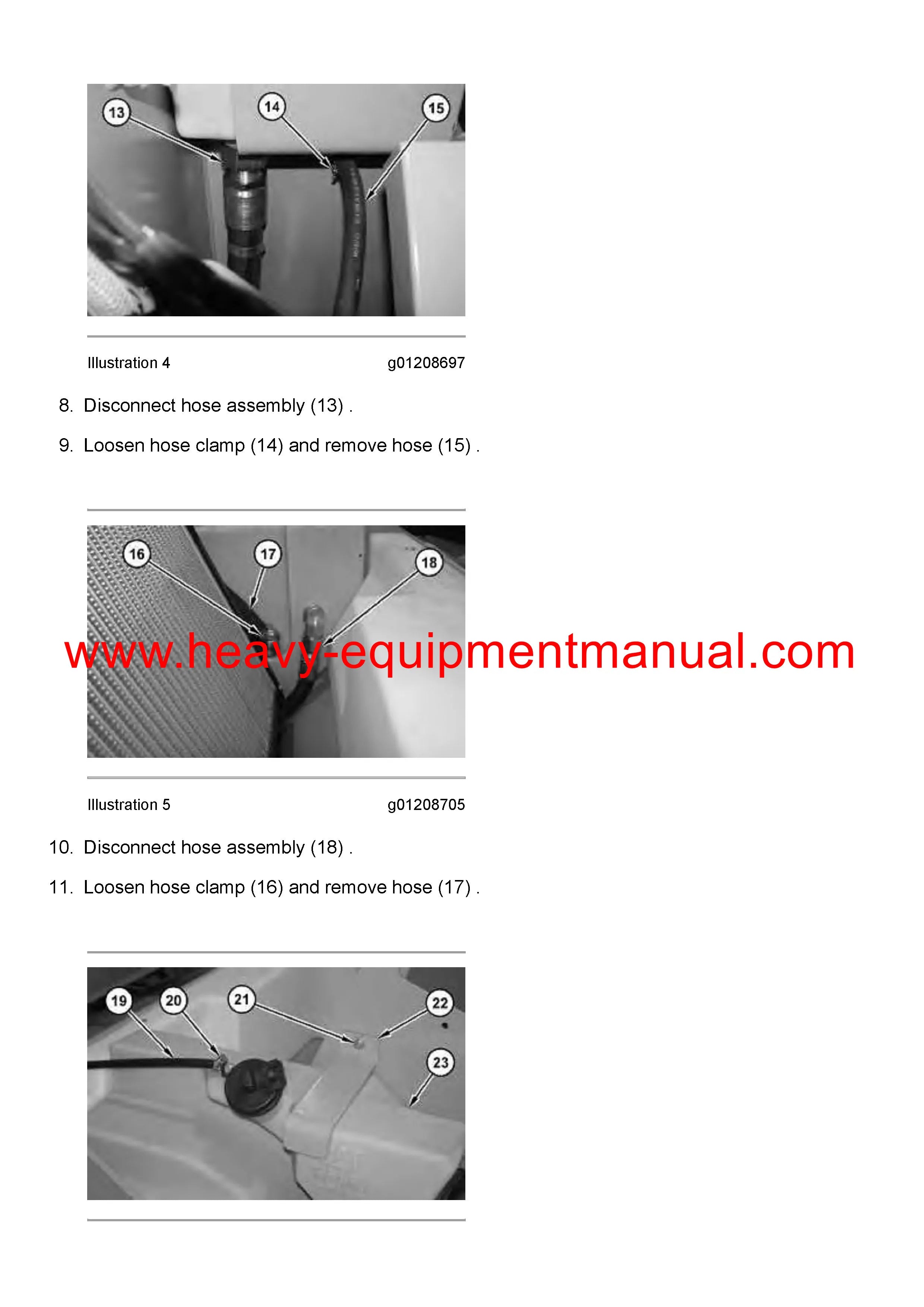 13

14

15

Illustration 4 g01208697

8. Disconnect hose assembly (13) .

9. Loosen hose clamp (14) and remove hose (15) .

16

17

18

www.heavy-equipmentmanual.com

Illustration 5 g01208705

10. Disconnect hose assembly (18) .

11. Loosen hose clamp (16) and remove hose (17) .

19

20

21

22

23