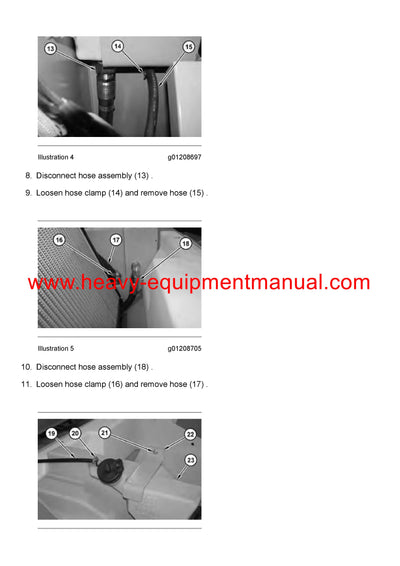 13 14 15

Illustration 4 g01208697

8. Disconnect hose assembly (13) .

9. Loosen hose clamp (14) and remove hose (15) .

16 17 18

www.heavy-equipmentmanual.com

Illustration 5 g01208705

10. Disconnect hose assembly (18) .

11. Loosen hose clamp (16) and remove hose (17) .

19 20 21 22 23