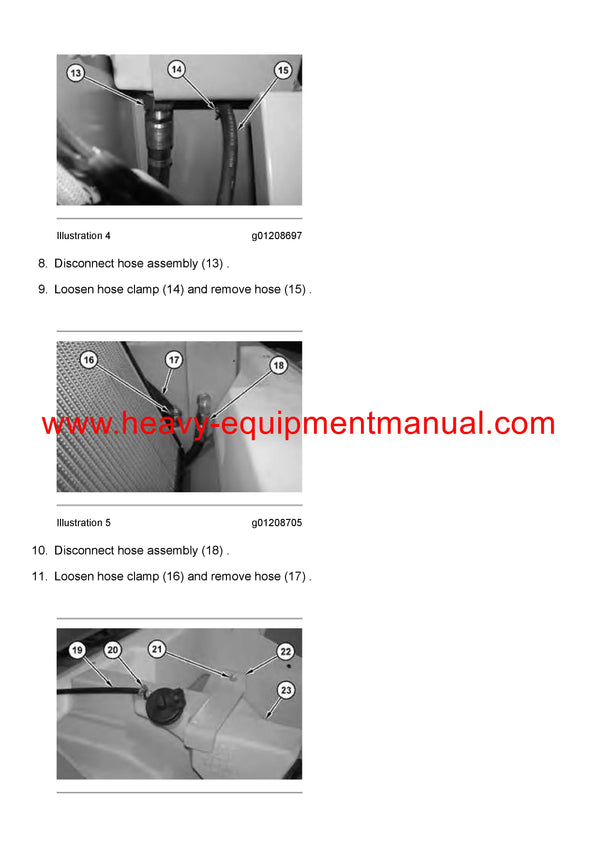 13
14
15

Illustration 4 g01208697

8. Disconnect hose assembly (13) .

9. Loosen hose clamp (14) and remove hose (15) .

16
17
18

www.heavy-equipmentmanual.com

Illustration 5 g01208705

10. Disconnect hose assembly (18) .

11. Loosen hose clamp (16) and remove hose (17) .

19
20
21
22
23