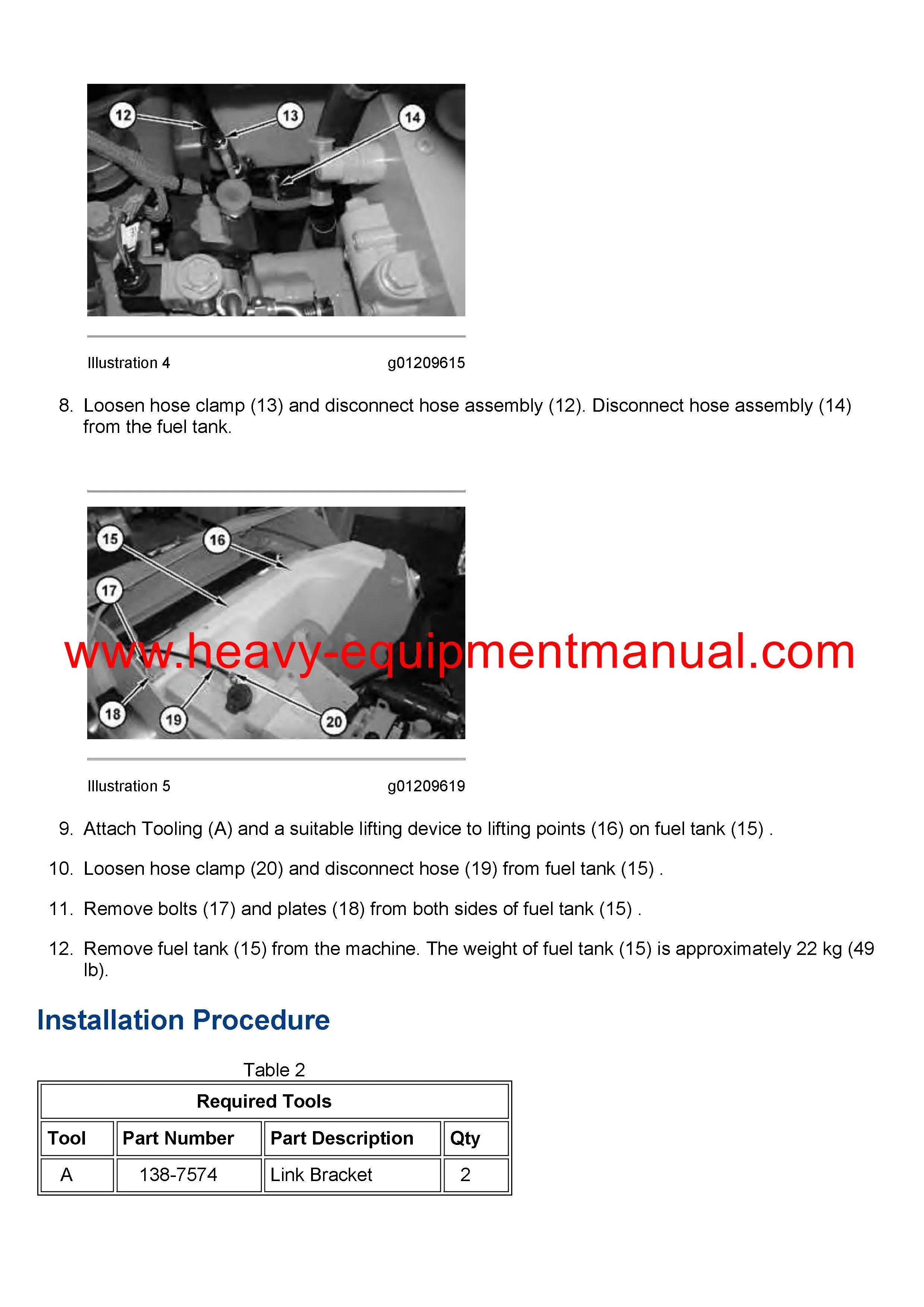 12 13 14

Illustration 4 g01209615

8. Loosen hose clamp (13) and disconnect hose assembly (12). Disconnect hose assembly (14) from the fuel tank.

15 16 17 18 19 20

www.heavy-equipmentmanual.com

Illustration 5 g01209619

9. Attach Tooling (A) and a suitable lifting device to lifting points (16) on fuel tank (15) .

10. Loosen hose clamp (20) and disconnect hose (19) from fuel tank (15) .

11. Remove bolts (17) and plates (18) from both sides of fuel tank (15) .

12. Remove fuel tank (15) from the machine. The weight of fuel tank (15) is approximately 22 kg (49 lb).

Installation Procedure

Table 2

| Required Tools | | | |
|---|---|---|---|
| Tool | Part Number | Part Description | Qty |
| A | 138-7574 | Link Bracket | 2 |