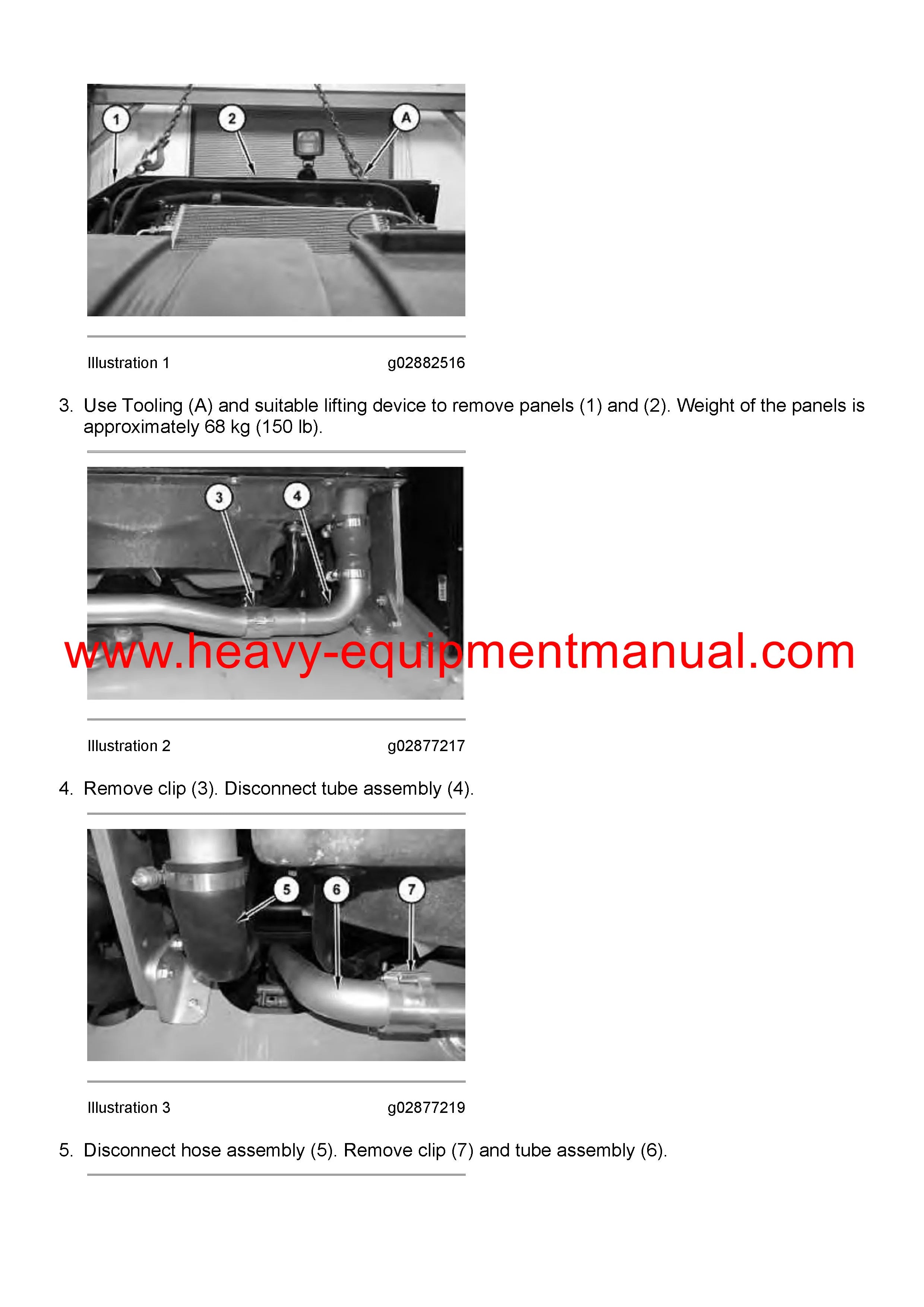 1
2
A

Illustration 1 g02882516

3. Use Tooling (A) and suitable lifting device to remove panels (1) and (2). Weight of the panels is approximately 68 kg (150 lb).

3
4

www.heavy-equipmentmanual.com

Illustration 2 g02877217

4. Remove clip (3). Disconnect tube assembly (4).

5
6
7

Illustration 3 g02877219

5. Disconnect hose assembly (5). Remove clip (7) and tube assembly (6).