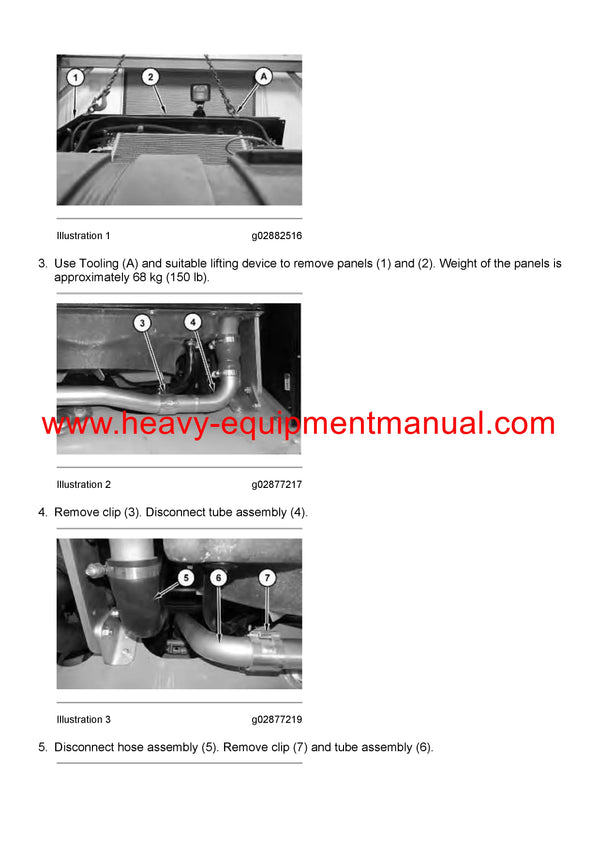 1

2

A

Illustration 1 g02882516

3. Use Tooling (A) and suitable lifting device to remove panels (1) and (2). Weight of the panels is approximately 68 kg (150 lb).

3

4

www.heavy-equipmentmanual.com

Illustration 2 g02877217

4. Remove clip (3). Disconnect tube assembly (4).

5

6

7

Illustration 3 g02877219

5. Disconnect hose assembly (5). Remove clip (7) and tube assembly (6).