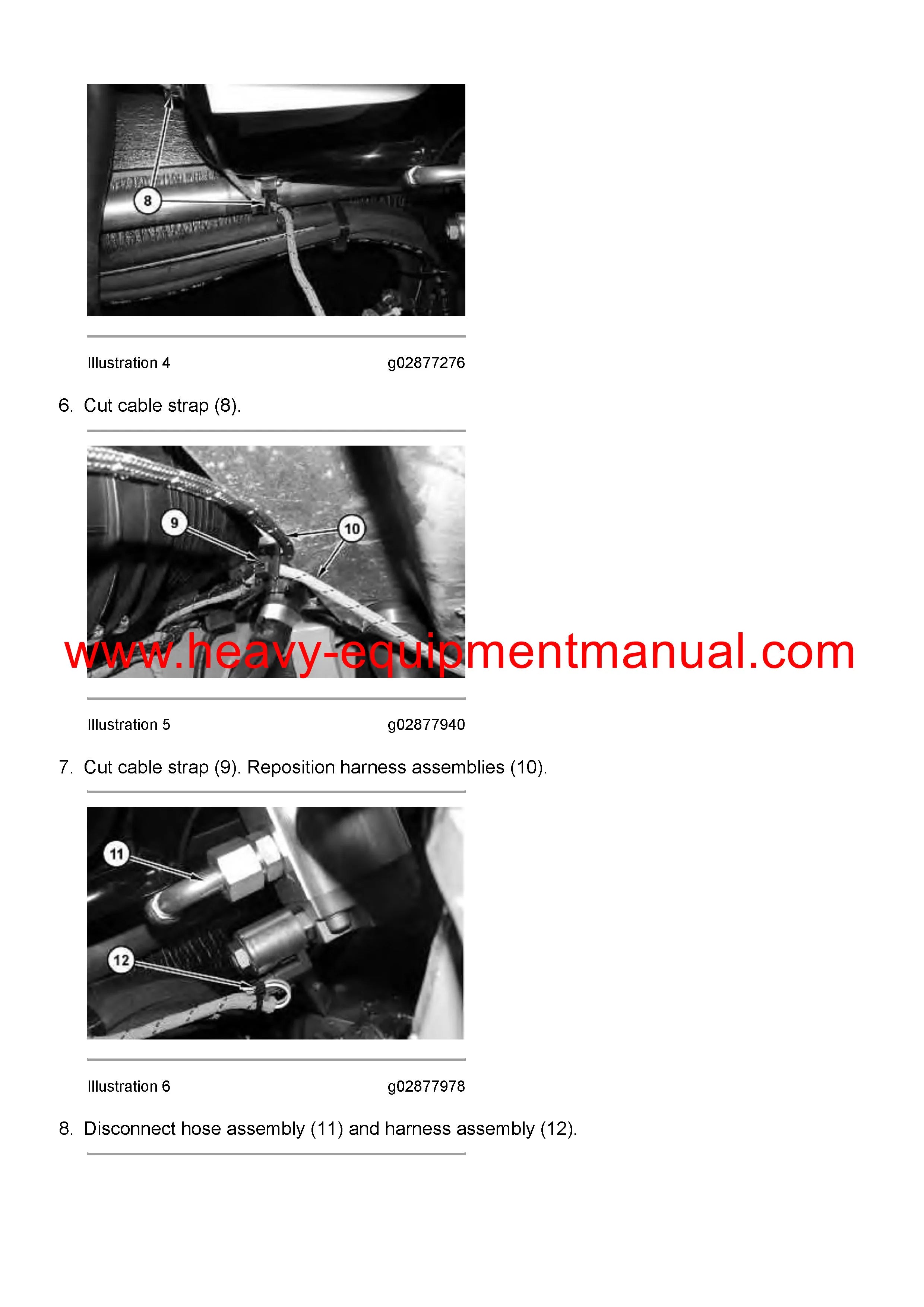 8

Illustration 4 g02877276

6. Cut cable strap (8).

9
10

www.heavy-equipmentmanual.com

Illustration 5 g02877940

7. Cut cable strap (9). Reposition harness assemblies (10).

11
12

Illustration 6 g02877978

8. Disconnect hose assembly (11) and harness assembly (12).