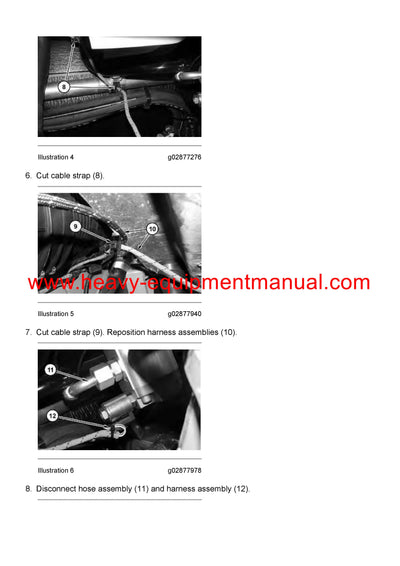 8

Illustration 4 g02877276

6. Cut cable strap (8).

9

10

www.heavy-equipmentmanual.com

Illustration 5 g02877940

7. Cut cable strap (9). Reposition harness assemblies (10).

11

12

Illustration 6 g02877978

8. Disconnect hose assembly (11) and harness assembly (12).