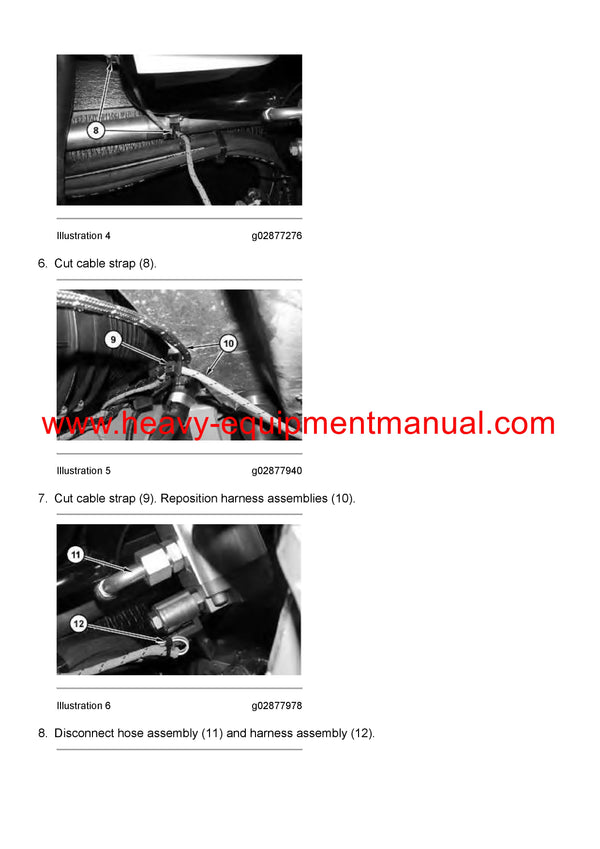 8

Illustration 4 g02877276

6. Cut cable strap (8).

9
10

www.heavy-equipmentmanual.com

Illustration 5 g02877940

7. Cut cable strap (9). Reposition harness assemblies (10).

11
12

Illustration 6 g02877978

8. Disconnect hose assembly (11) and harness assembly (12).