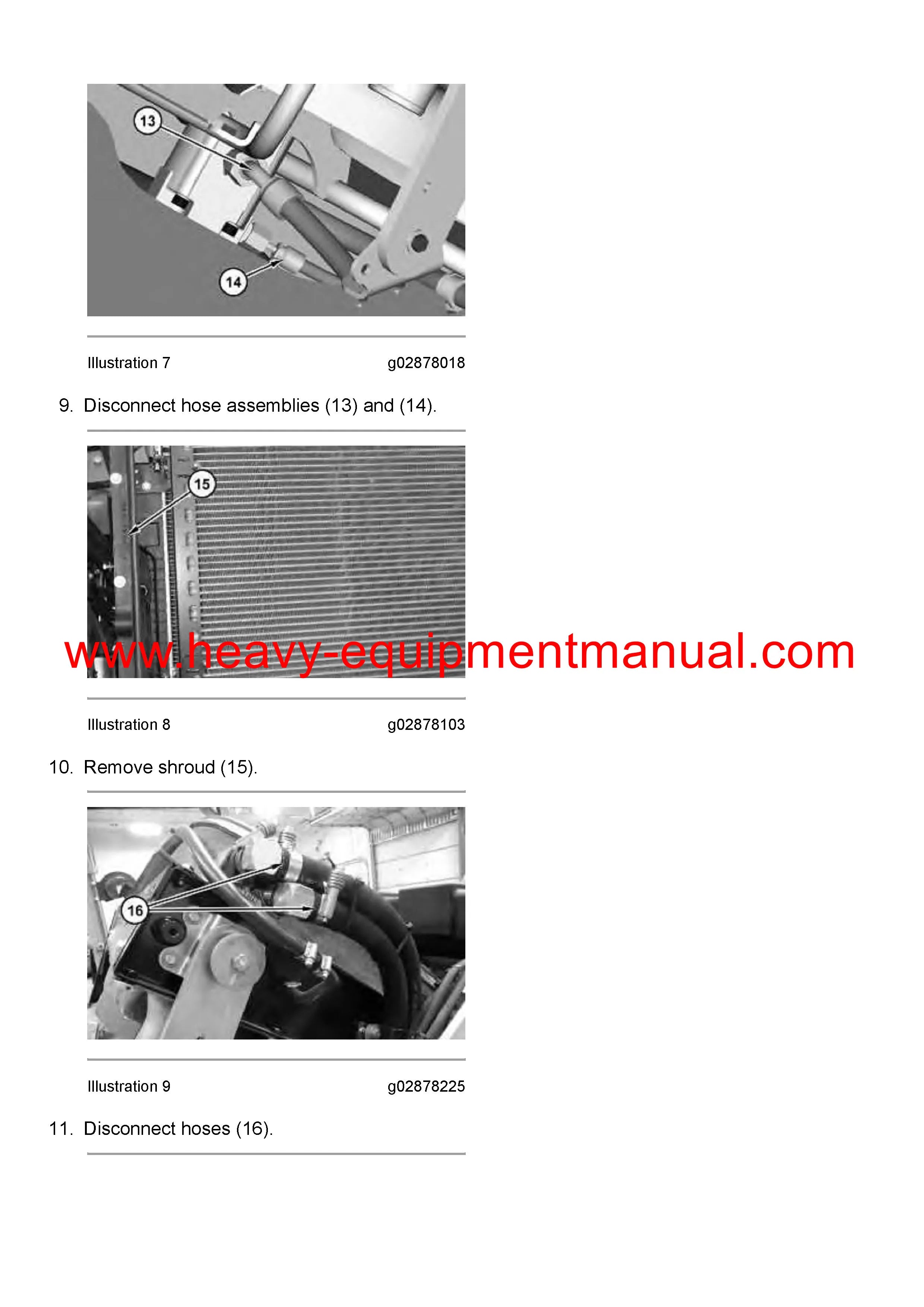 13

14

Illustration 7 g02878018

9. Disconnect hose assemblies (13) and (14).

15

www.heavy-equipmentmanual.com

Illustration 8 g02878103

10. Remove shroud (15).

16

Illustration 9 g02878225

11. Disconnect hoses (16).