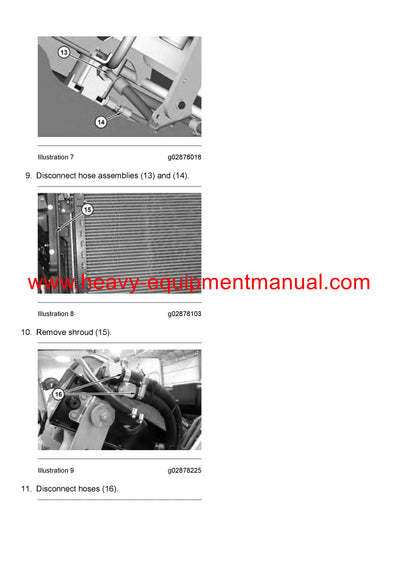 13

14

Illustration 7 g02878018

9. Disconnect hose assemblies (13) and (14).

15

www.heavy-equipmentmanual.com

Illustration 8 g02878103

10. Remove shroud (15).

16

Illustration 9 g02878225

11. Disconnect hoses (16).