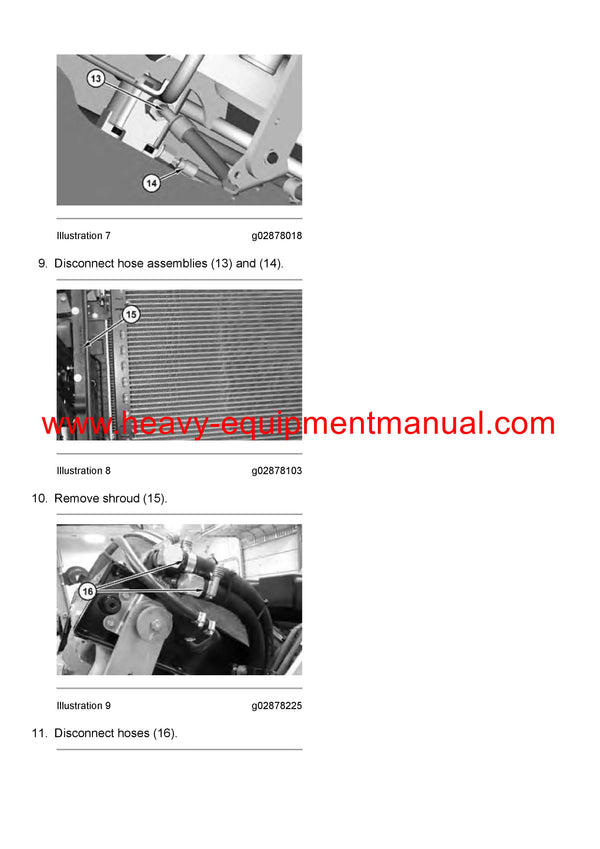 13

14

Illustration 7 g02878018

9. Disconnect hose assemblies (13) and (14).

15

www.heavy-equipmentmanual.com

Illustration 8 g02878103

10. Remove shroud (15).

16

Illustration 9 g02878225

11. Disconnect hoses (16).