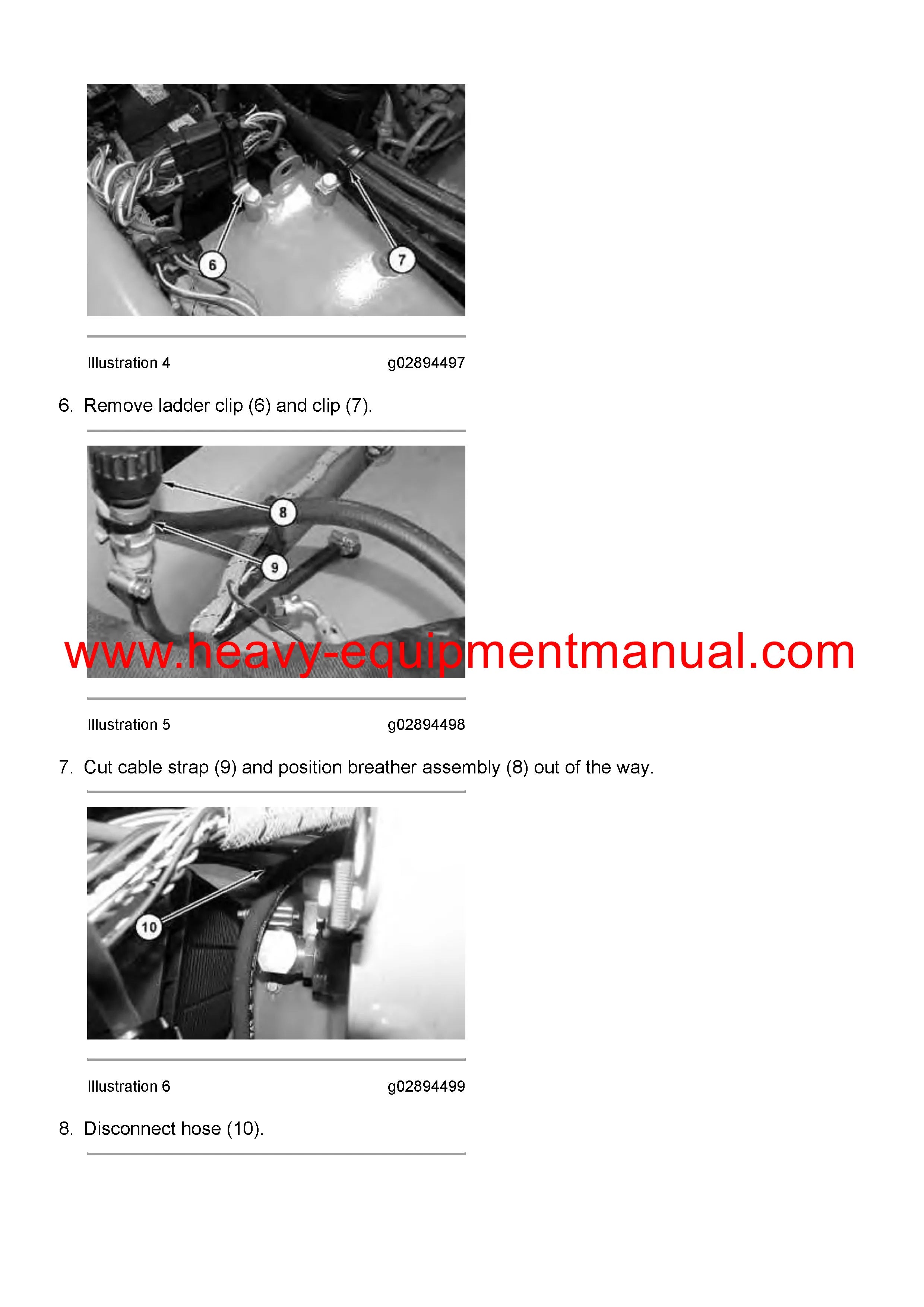 6

7

Illustration 4 g02894497

6. Remove ladder clip (6) and clip (7).

8

9

www.heavy-equipmentmanual.com

Illustration 5 g02894498

7. Cut cable strap (9) and position breather assembly (8) out of the way.

10

Illustration 6 g02894499

8. Disconnect hose (10).