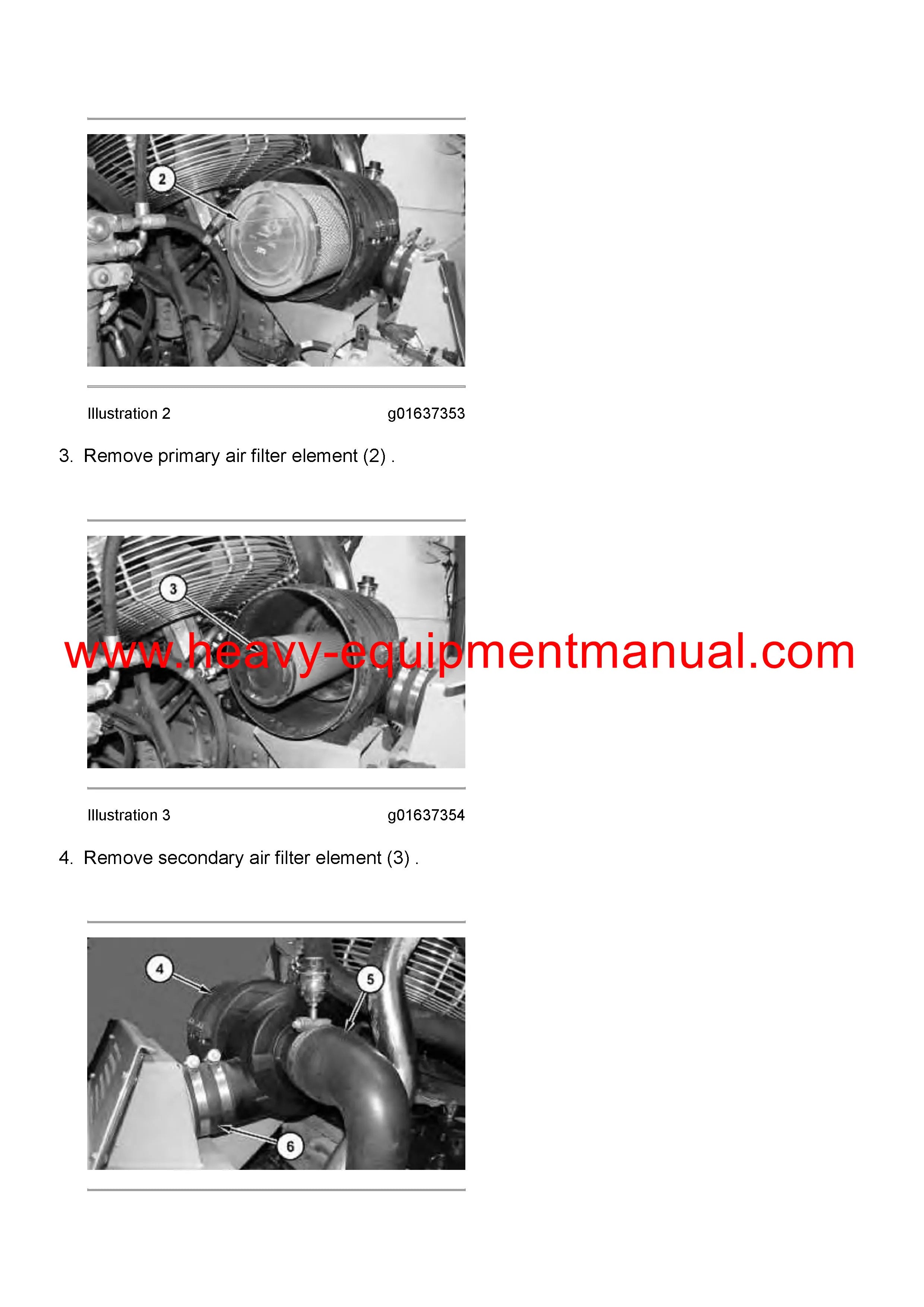 2

Illustration 2 g01637353

3. Remove primary air filter element (2) .

3

www.heavy-equipmentmanual.com

Illustration 3 g01637354

4. Remove secondary air filter element (3) .

4

5

6