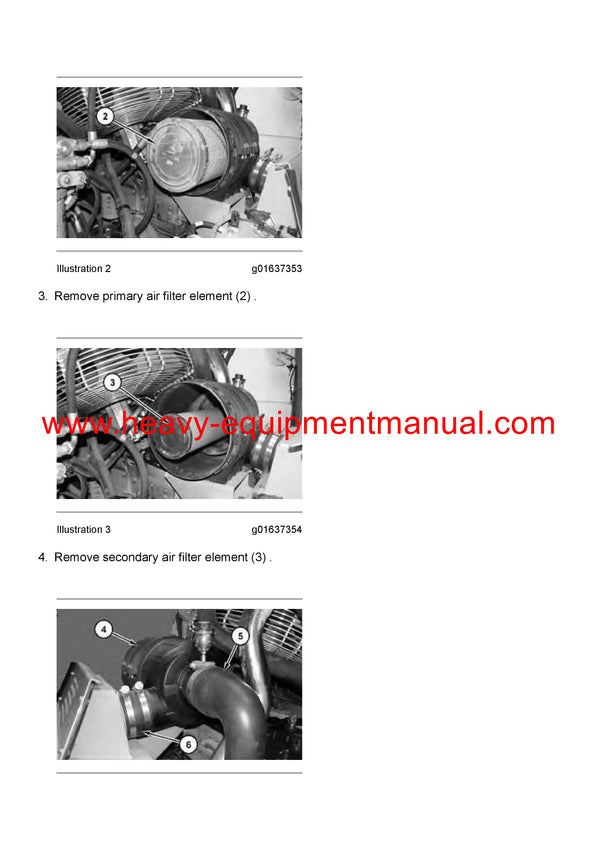 2

Illustration 2 g01637353

3. Remove primary air filter element (2) .

3

www.heavy-equipmentmanual.com

Illustration 3 g01637354

4. Remove secondary air filter element (3) .

4

5

6