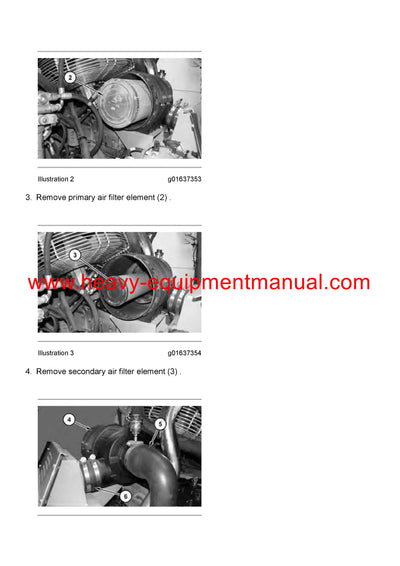 2

Illustration 2 g01637353

3. Remove primary air filter element (2) .

3

www.heavy-equipmentmanual.com

Illustration 3 g01637354

4. Remove secondary air filter element (3) .

4

5

6