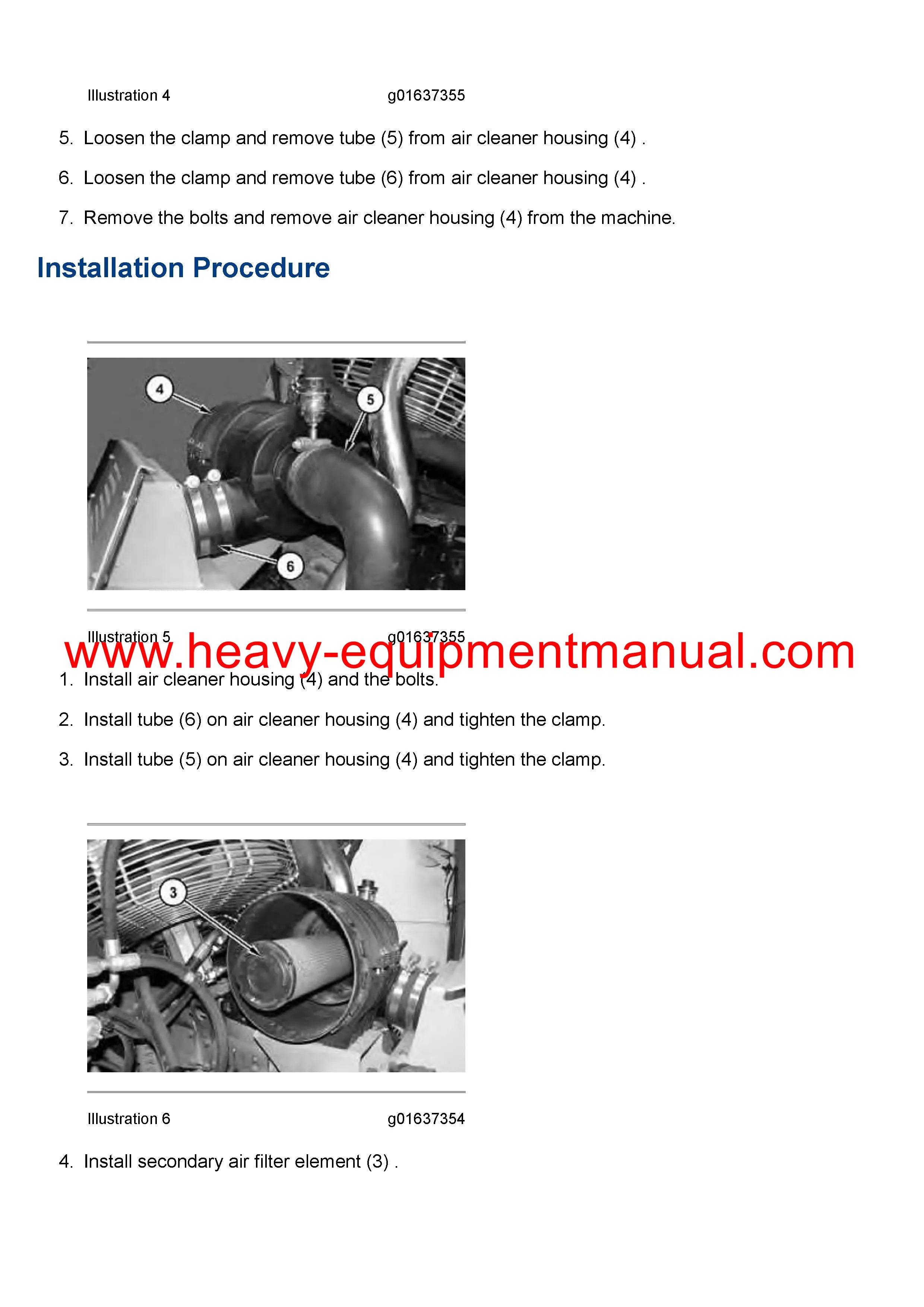 Illustration 4 g01637355

5. Loosen the clamp and remove tube (5) from air cleaner housing (4) .

6. Loosen the clamp and remove tube (6) from air cleaner housing (4) .

7. Remove the bolts and remove air cleaner housing (4) from the machine.

Installation Procedure

4

5

6

Illustration 5 g01637355

www.heavy-equipmentmanual.com

1. Install air cleaner housing (4) and the bolts.

2. Install tube (6) on air cleaner housing (4) and tighten the clamp.

3. Install tube (5) on air cleaner housing (4) and tighten the clamp.

3

Illustration 6 g01637354

4. Install secondary air filter element (3) .